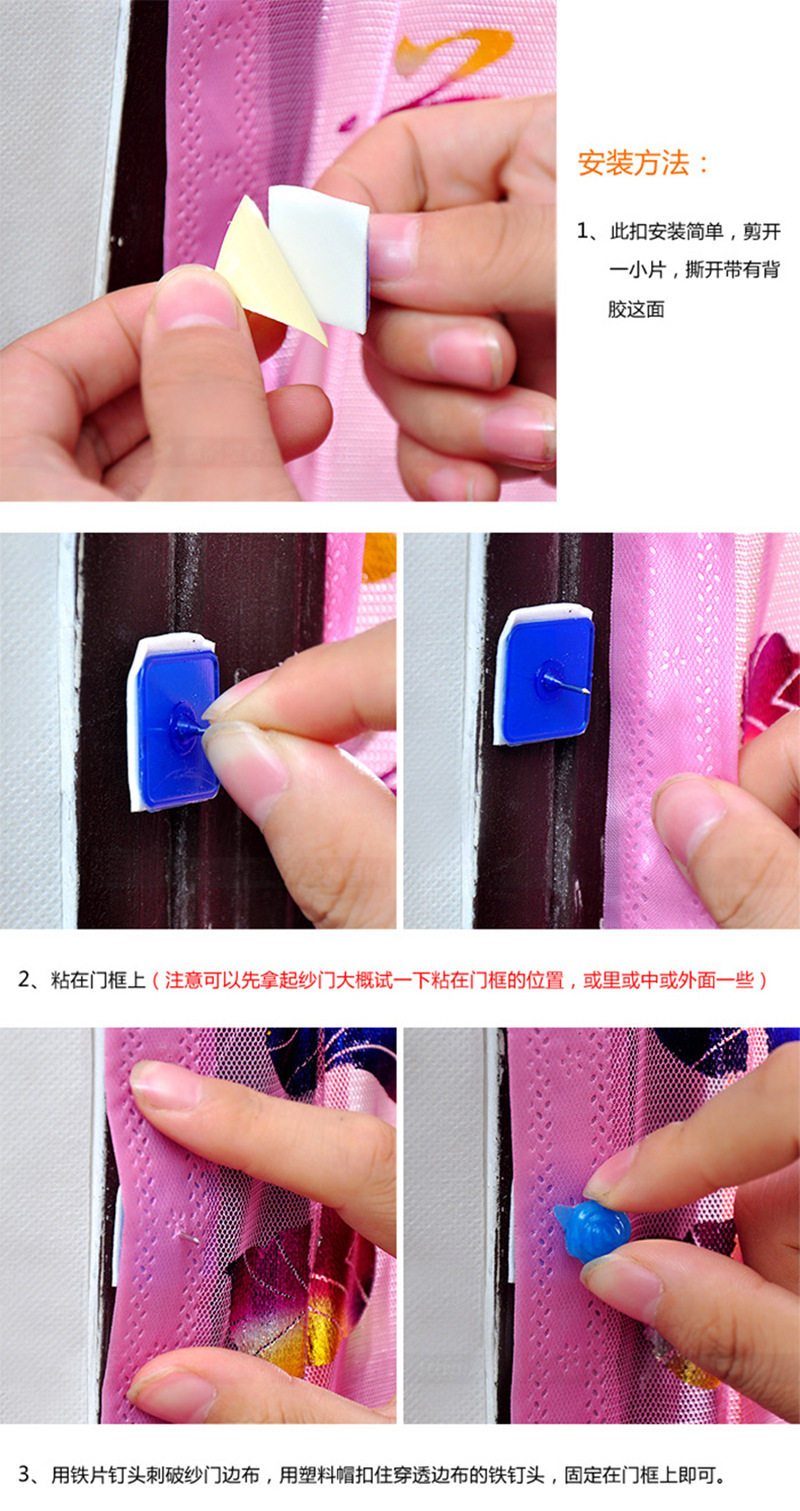 安装方法：

1、此扣安装简单，剪开一小片，撕开带有背胶这面

2、粘在门框上（注意可以先拿起纱门大概试一下粘在门框的位置，或里或中或外面一些）

3、用铁片钉头刺破纱门边布，用塑料帽扣住穿透边布的铁钉头，固定在门框上即可。