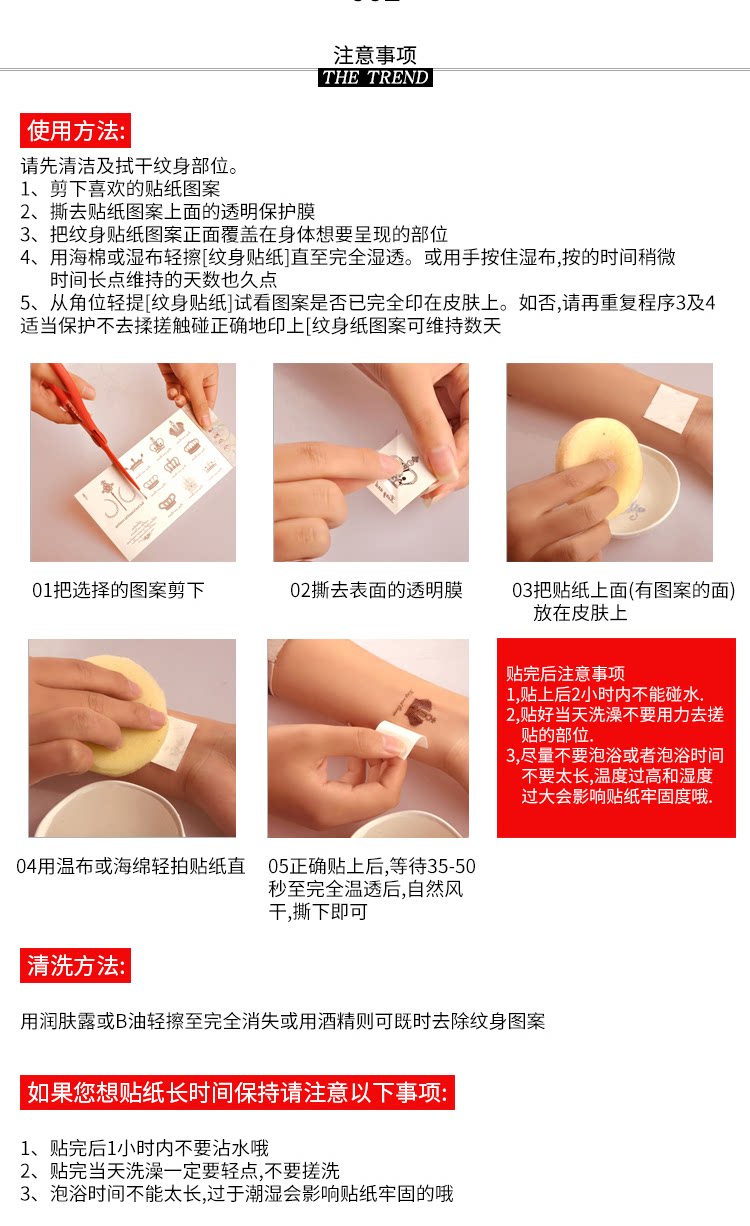 注意事项
THE TREND

使用方法:
请先清洁及拭干纹身部位。
1、剪下喜欢的贴纸图案
2、撕去贴纸图案上面的透明保护膜
3、把纹身贴纸图案正面覆盖在身体想要呈现的部位
4、用海棉或湿布轻擦[纹身贴纸]直至完全湿透。或用手按住湿布,按的时间稍微时间长点维持的天数也久点
5、从角位轻提[纹身贴纸]试看图案是否已完全印在皮肤上。如否,请再重复程序3及4
适当保护不去揉搓触碰正确地印上[纹身纸图案可维持数天

01把选择的图案剪下

02撕去表面的透明膜

03把贴纸上面(有图案的面)放在皮肤上

04用温布或海绵轻拍贴纸直

05正确贴上后,等待35-50秒至完全温透后,自然风干,撕下即可

贴完后注意事项
1,贴上后2小时内不能碰水.
2,贴好当天洗澡不要用力去搓贴的部位.
3,尽量不要泡浴或者泡浴时间不要太长,温度过高和湿度过大会影响贴纸牢固度哦.

清洗方法:
用润肤露或B油轻擦至完全消失或用酒精则可既时去除纹身图案

如果您想贴纸长时间保持请注意以下事项:
1、贴完后1小时内不要沾水哦
2、贴完当天洗澡一定要轻点,不要搓洗
3、泡浴时间不能太长,过于潮湿会影响贴纸牢固的哦