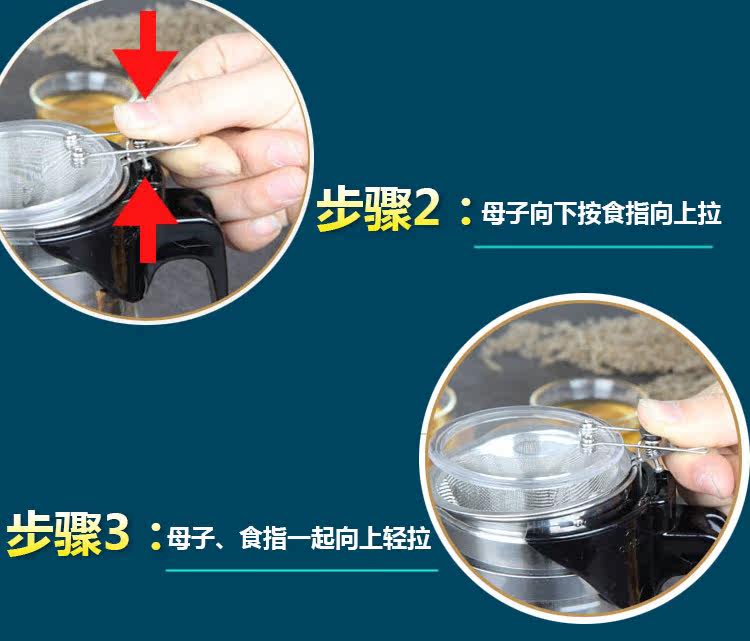 步骤2：母子向下按食指向上拉

步骤3：母子、食指一起向上轻拉