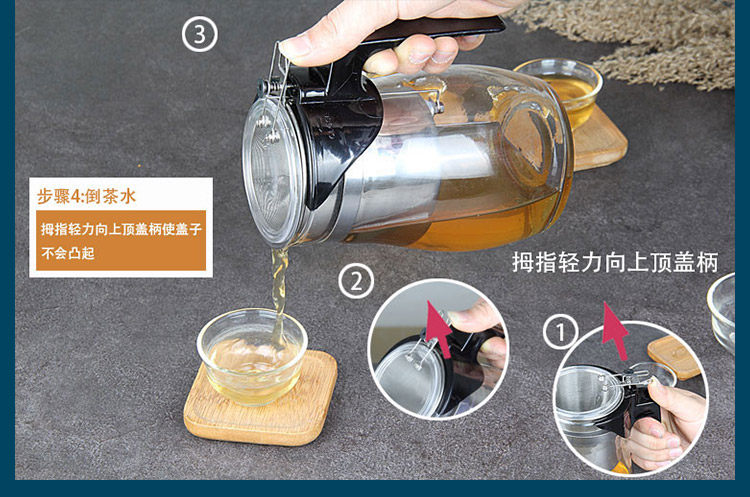 ③

步骤4:倒茶水

拇指轻力向上顶盖柄使盖子不会凸起

拇指轻力向上顶盖柄

②

①