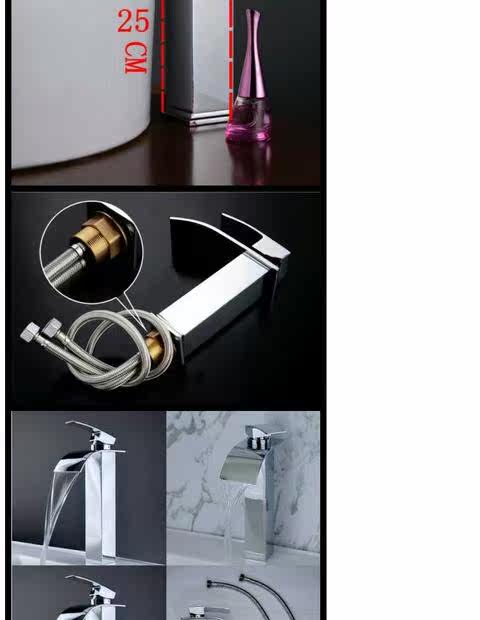 25 CM