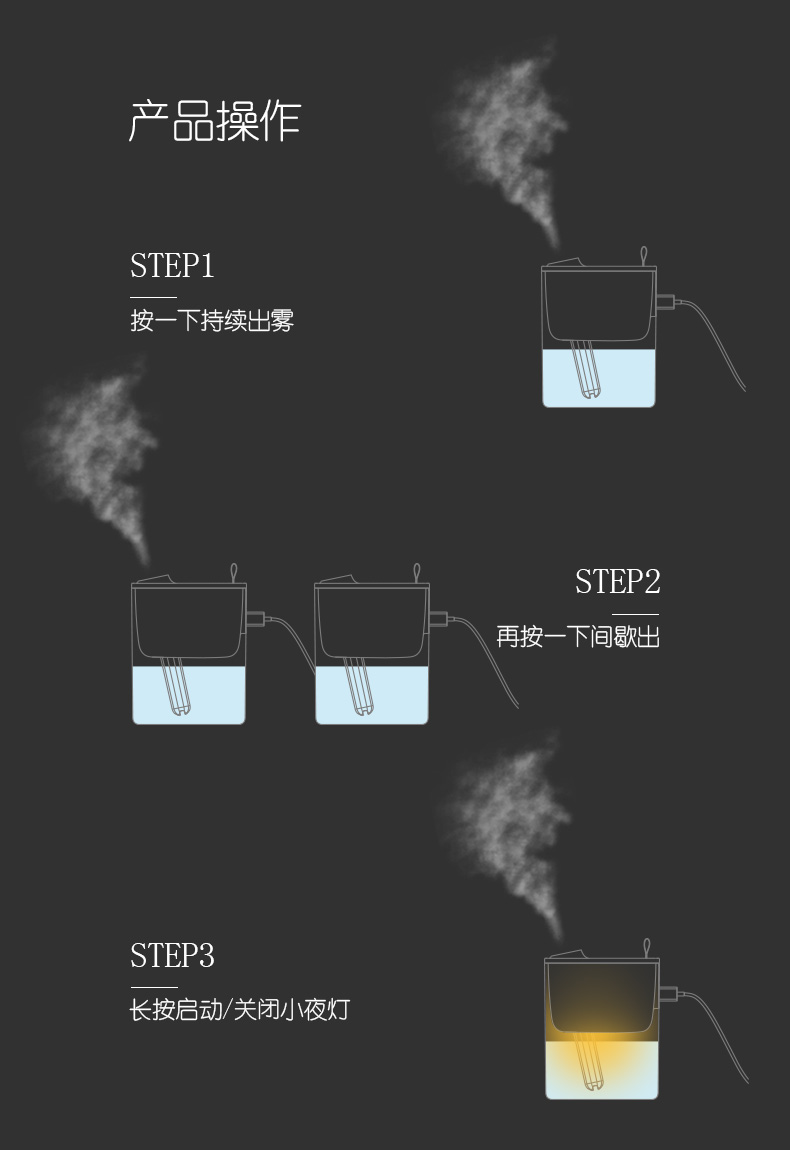 产品操作

STEP1

按一下持续出雾

STEP2

再按一下间歇出

STEP3

长按启动/关闭小夜灯