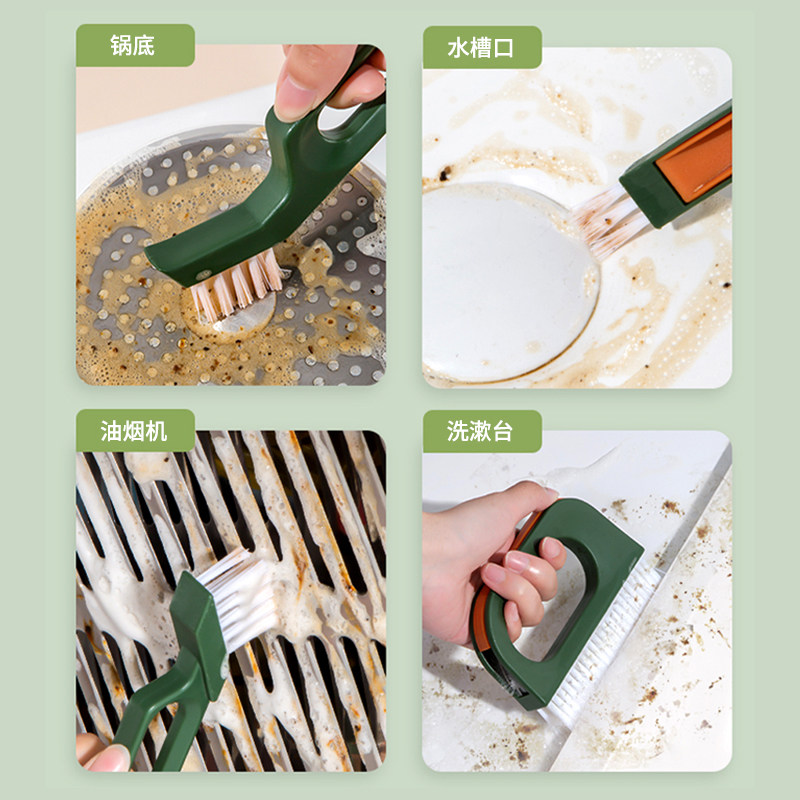 锅底

水槽口

油烟机

洗漱台