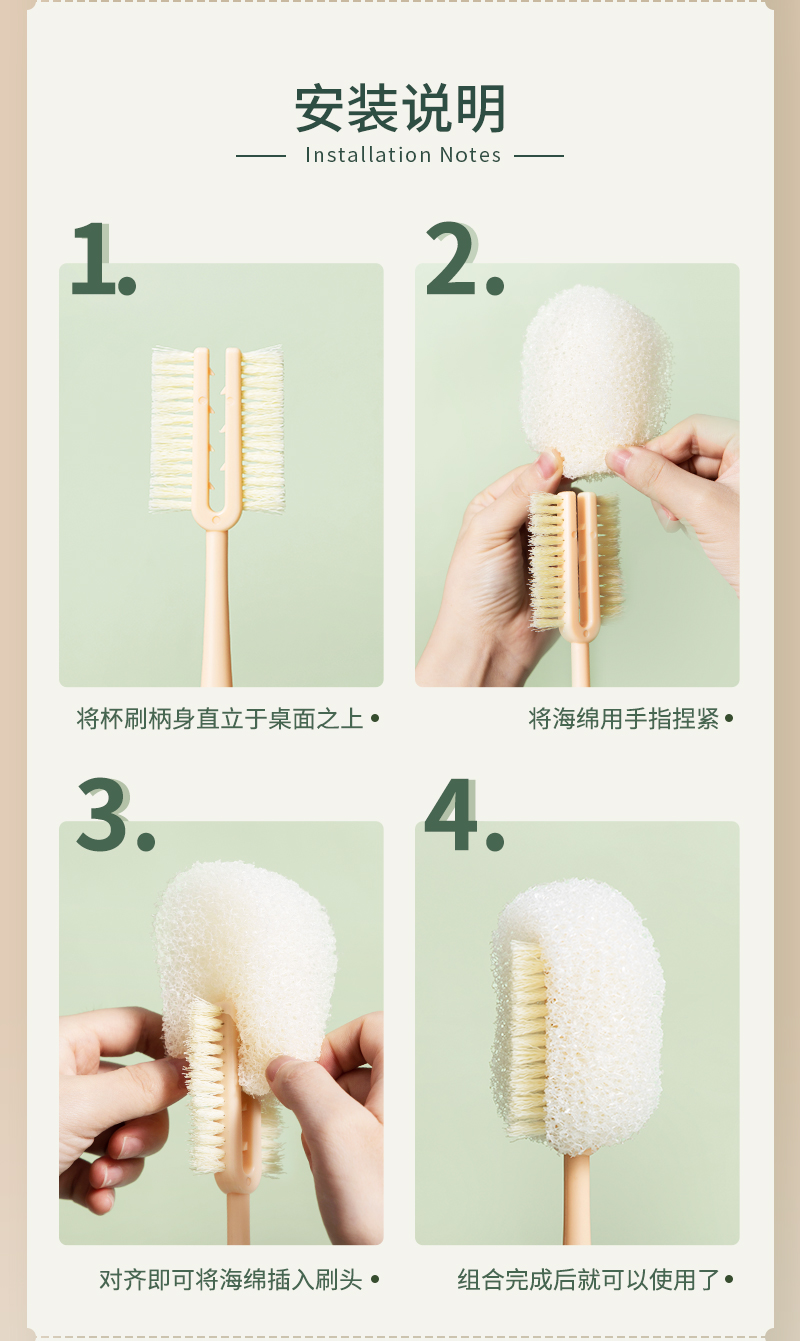 安装说明

Installation Notes

1.

将杯刷柄身直立于桌面之上 •

2.

将海绵用手指捏紧 •

3.

对齐即可将海绵插入刷头 •

4.

组合完成后就可以使用了 •