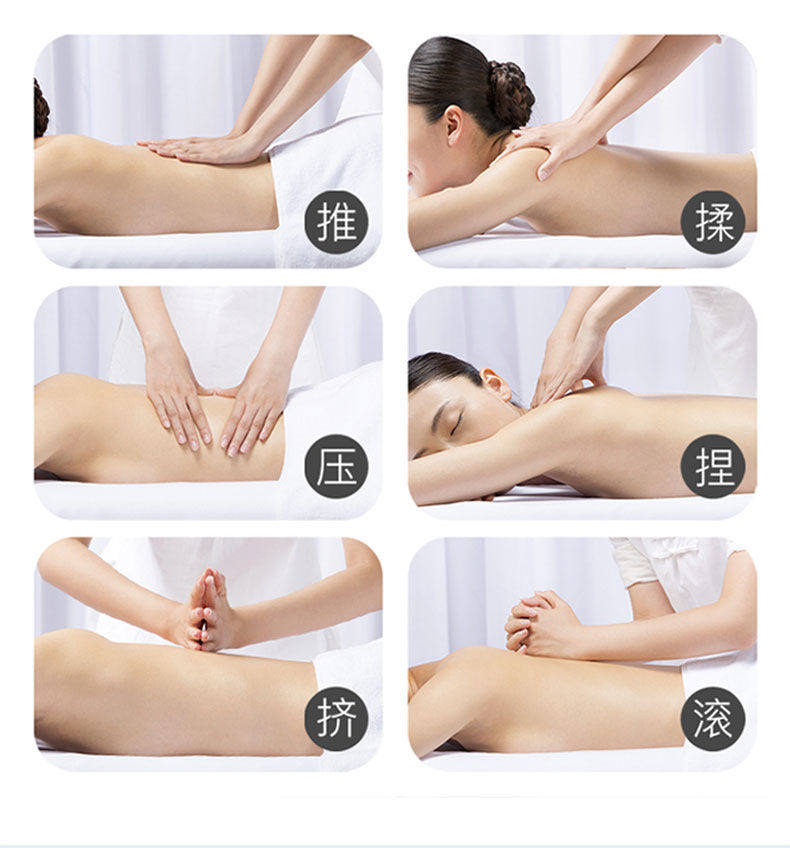 推

揉

压

捏

挤

滚