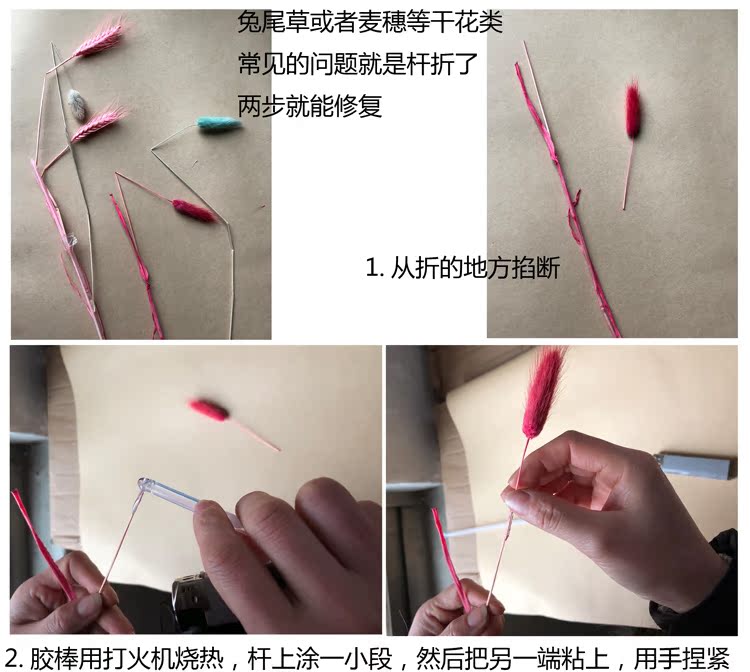 兔尾草或者麦穗等干花类
常见的问题就是杆折了
两步就能修复

1. 从折的地方掐断

2. 胶棒用打火机烧热，杆上涂一小段，然后把另一端粘上，用手捏紧