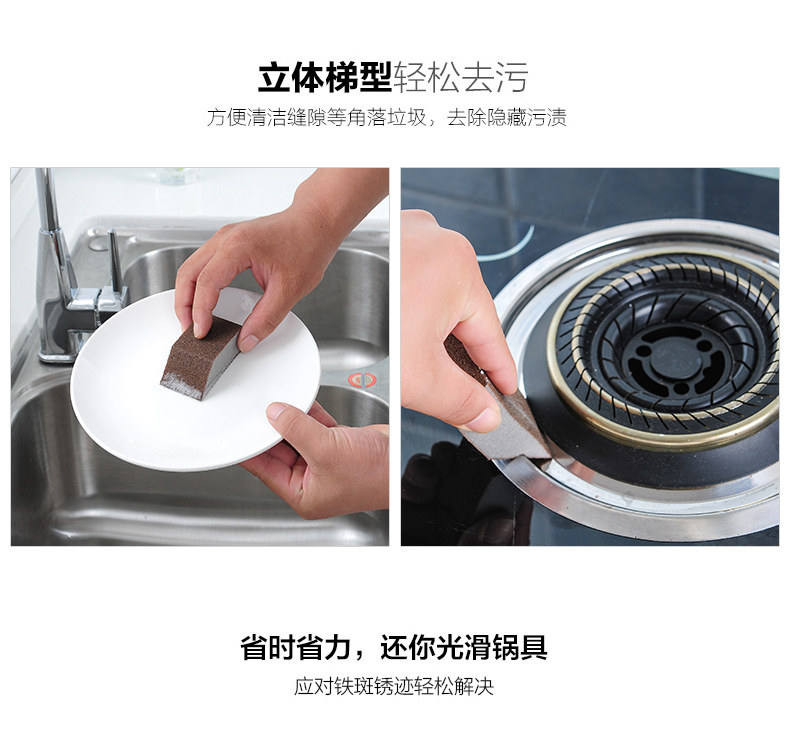 立体梯型轻松去污
方便清洁缝隙等角落垃圾，去除隐藏污渍

省时省力，还你光滑锅具
应对铁斑锈迹轻松解决