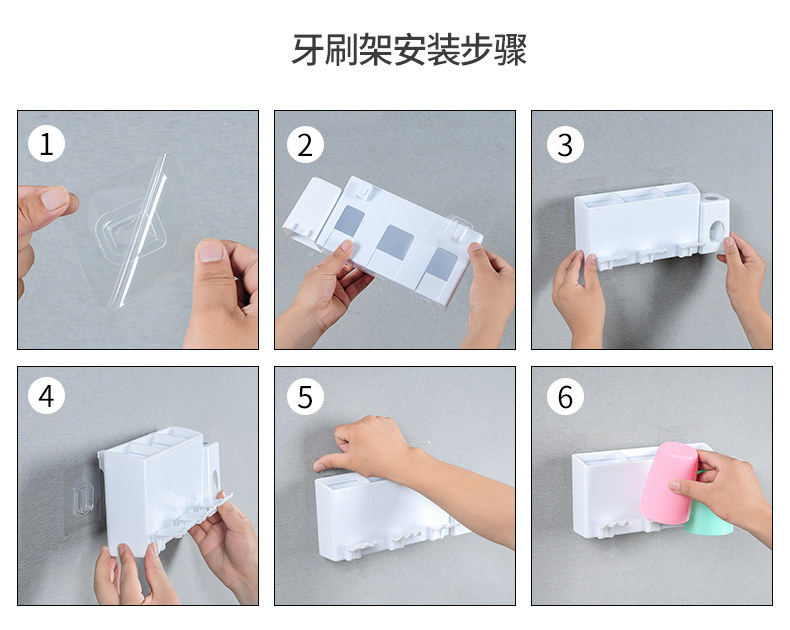 牙刷架安装步骤

1

2

3

4

5

6