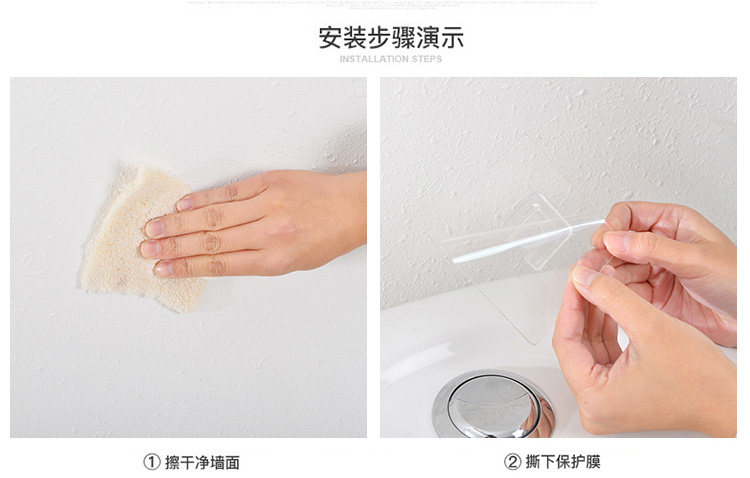 安装步骤演示
INSTALLATION STEPS

① 擦干净墙面

② 撕下保护膜