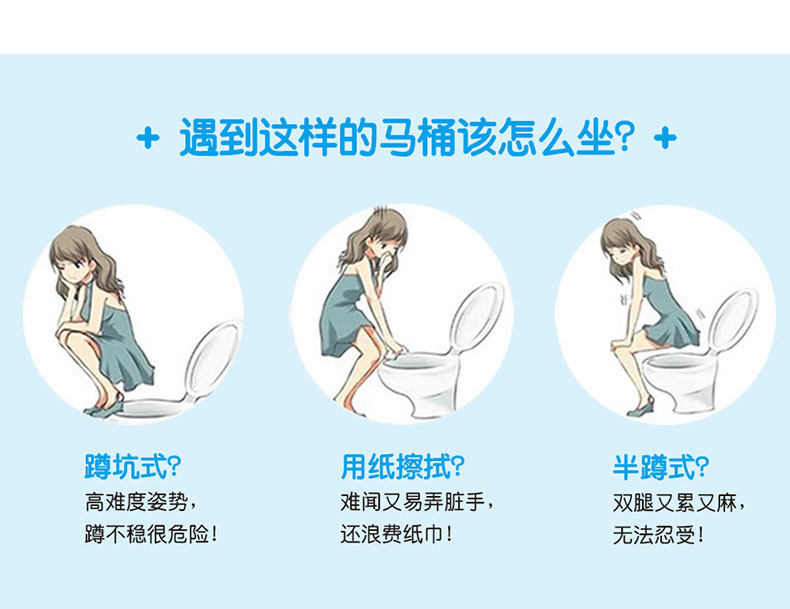 + 遇到这样的马桶该怎么坐? +

蹲坑式?
高难度姿势,
蹲不稳很危险!

用纸擦拭?
难闻又易弄脏手,
还浪费纸巾!

半蹲式?
双腿又累又麻,
无法忍受!