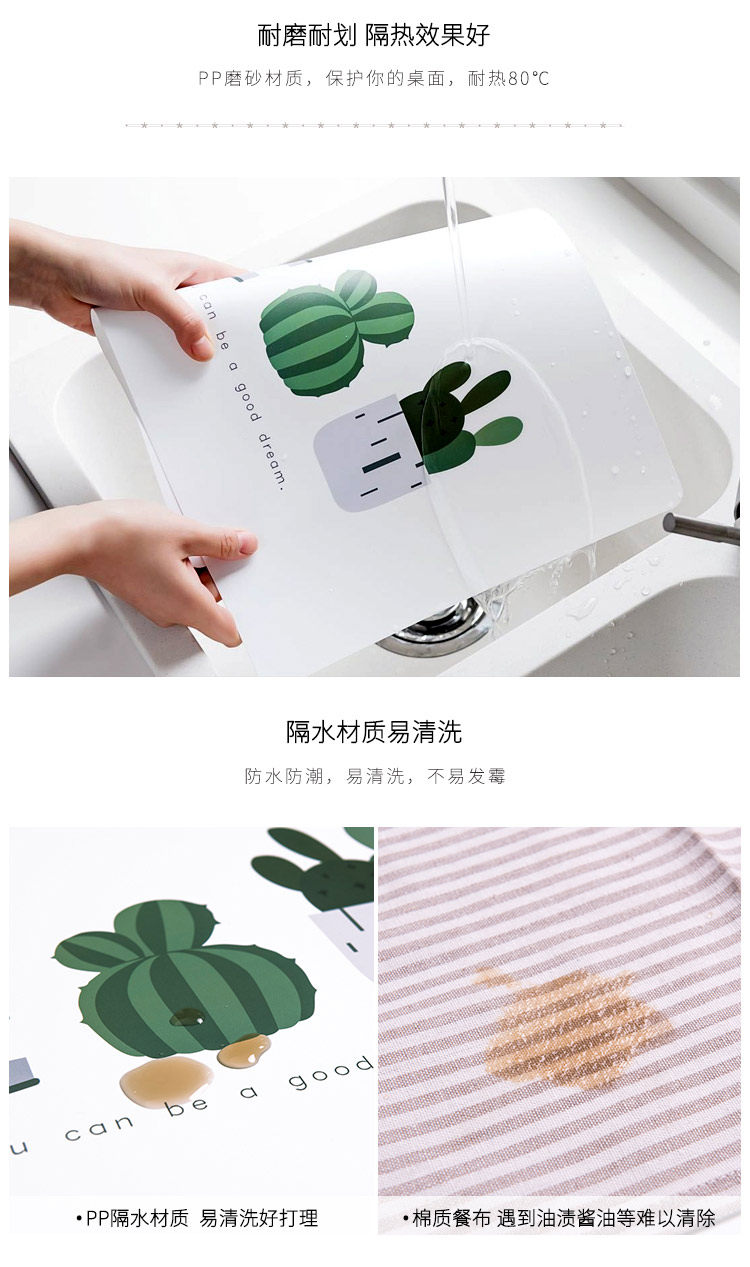 耐磨耐划 隔热效果好

PP磨砂材质，保护你的桌面，耐热80℃

can be a good dream.

隔水材质易清洗

防水防潮，易清洗，不易发霉

u can be a good

•PP隔水材质 易清洗好打理

•棉质餐布 遇到油渍酱油等难以清除