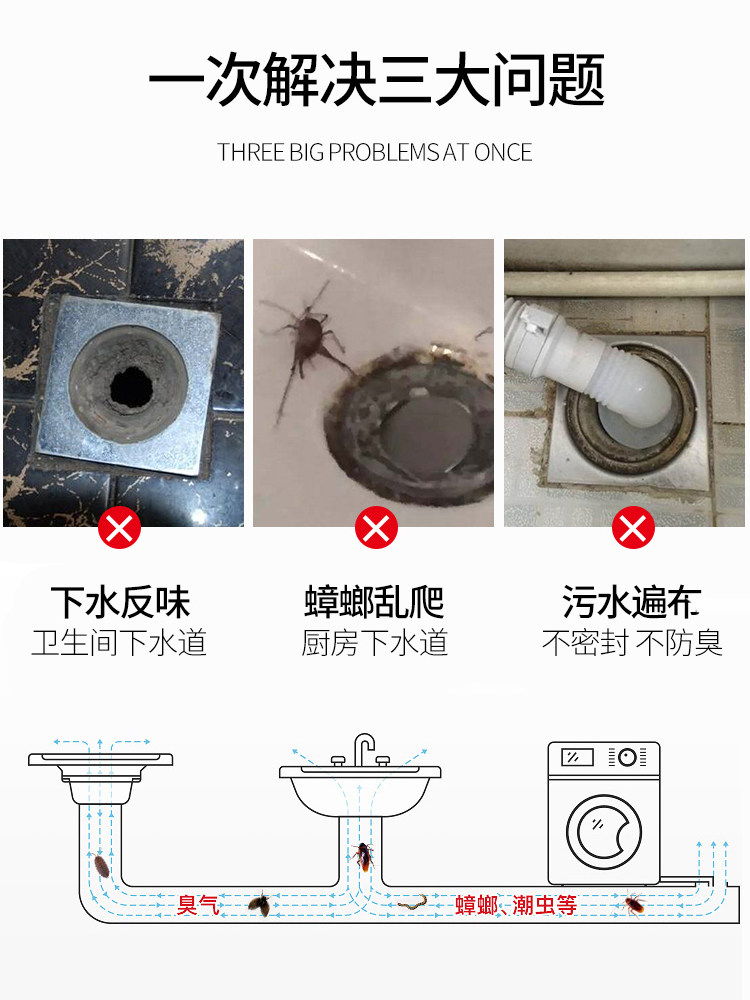 一次解决三大问题

THREE BIG PROBLEMS AT ONCE

下水反味
卫生间下水道

蟑螂乱爬
厨房下水道

污水遍布
不密封 不防臭

臭气

蟑螂、潮虫等