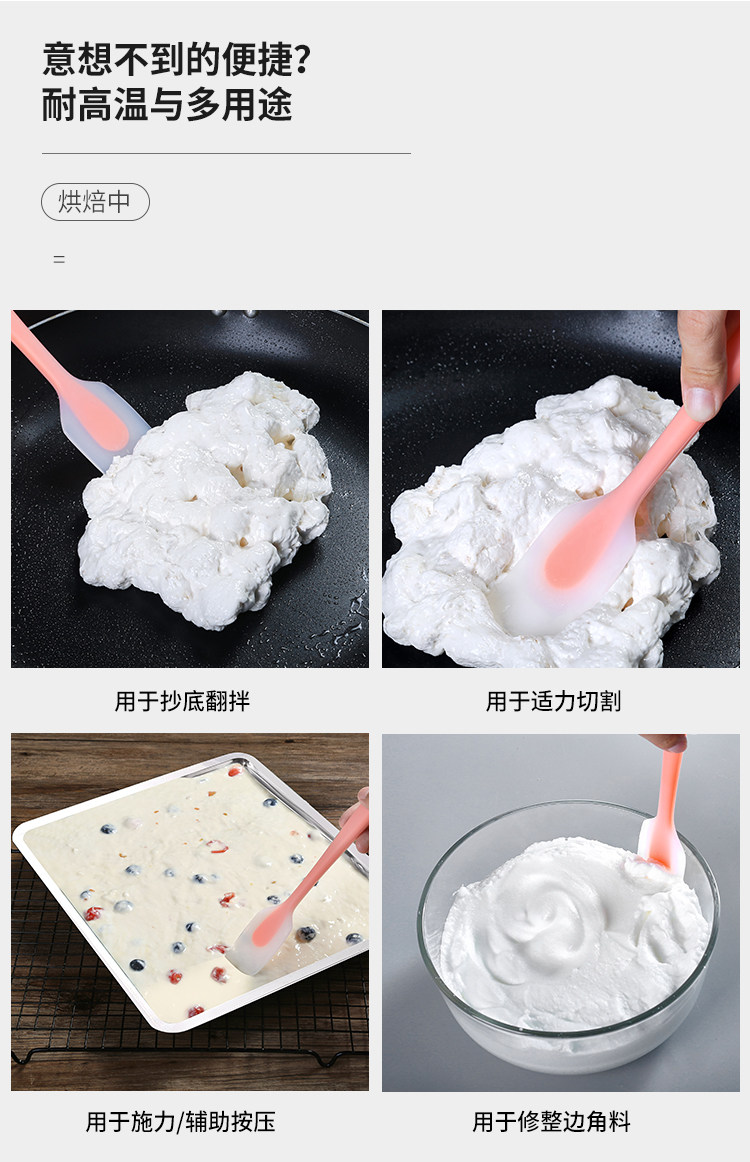 意想不到的便捷?
耐高温与多用途

烘焙中

=

用于抄底翻拌

用于适力切割

用于施力/辅助按压

用于修整边角料