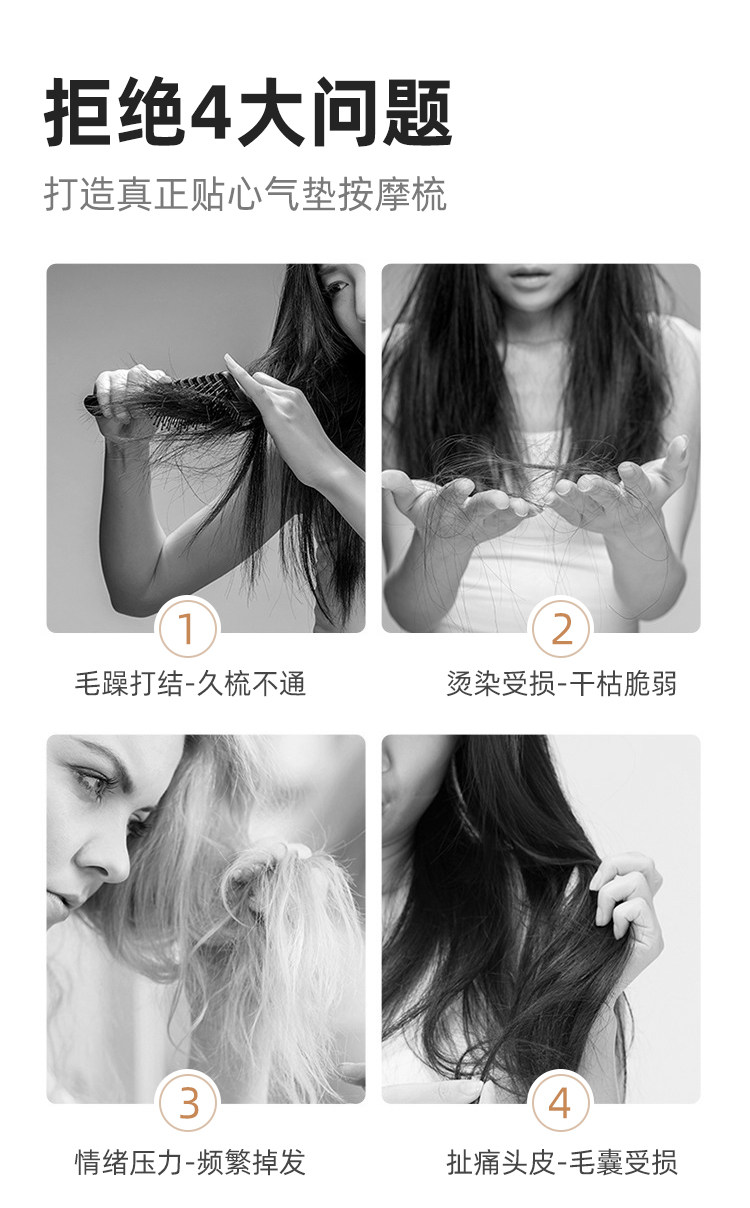 拒绝4大问题

打造真正贴心气垫按摩梳

1

毛躁打结-久梳不通

2

烫染受损-干枯脆弱

3

情绪压力-频繁掉发

4

扯痛头皮-毛囊受损