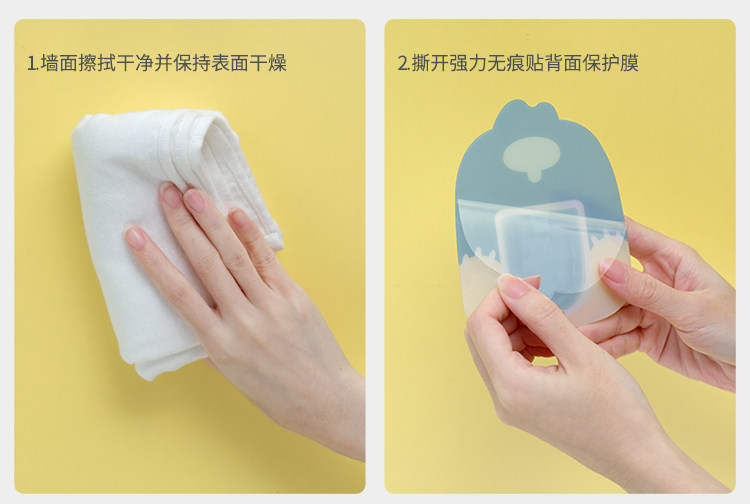 1.墙面擦拭干净并保持表面干燥

2.撕开强力无痕贴背面保护膜