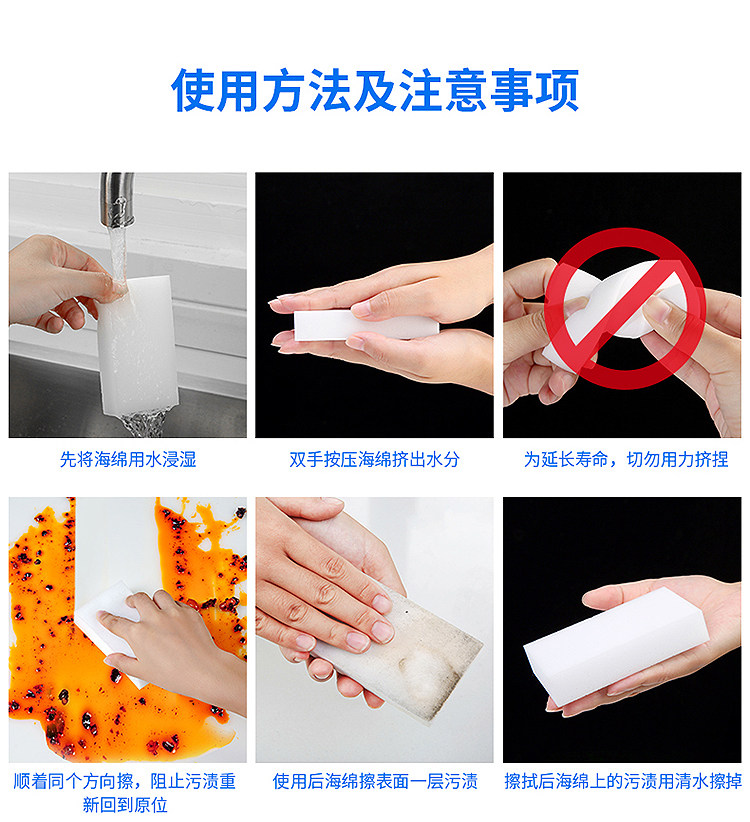 使用方法及注意事项

先将海绵用水浸湿

双手按压海绵挤出水分

为延长寿命，切勿用力挤捏

顺着同个方向擦，阻止污渍重新回到原位

使用后海绵擦表面一层污渍

擦拭后海绵上的污渍用清水擦掉