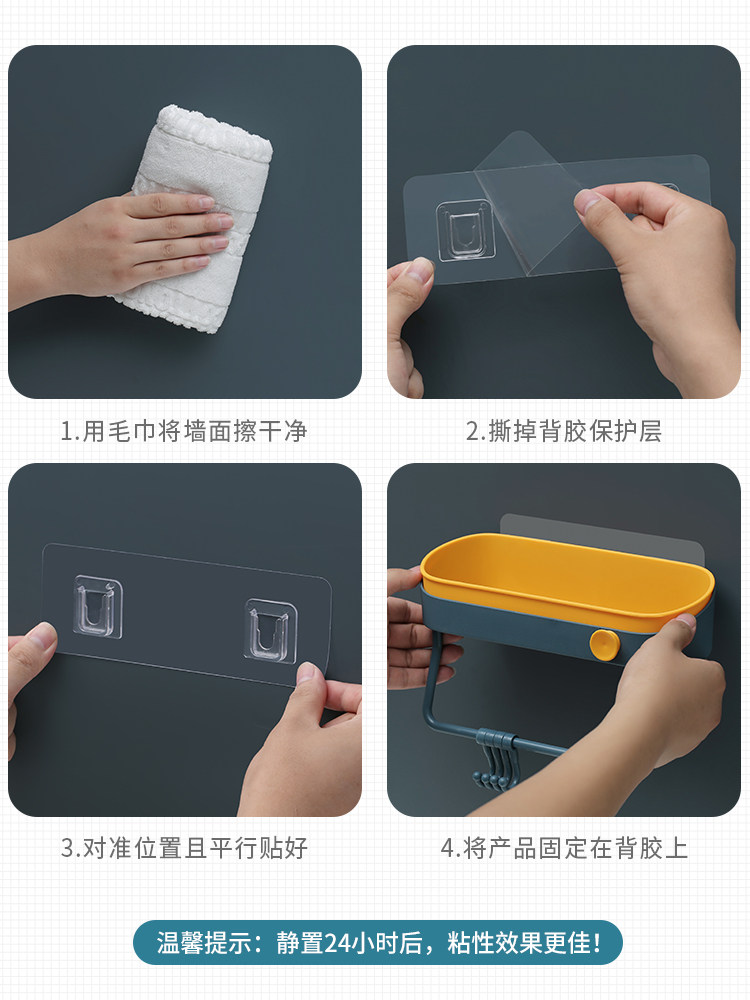 1.用毛巾将墙面擦干净

2.撕掉背胶保护层

3.对准位置且平行贴好

4.将产品固定在背胶上

温馨提示：静置24小时后，粘性效果更佳！