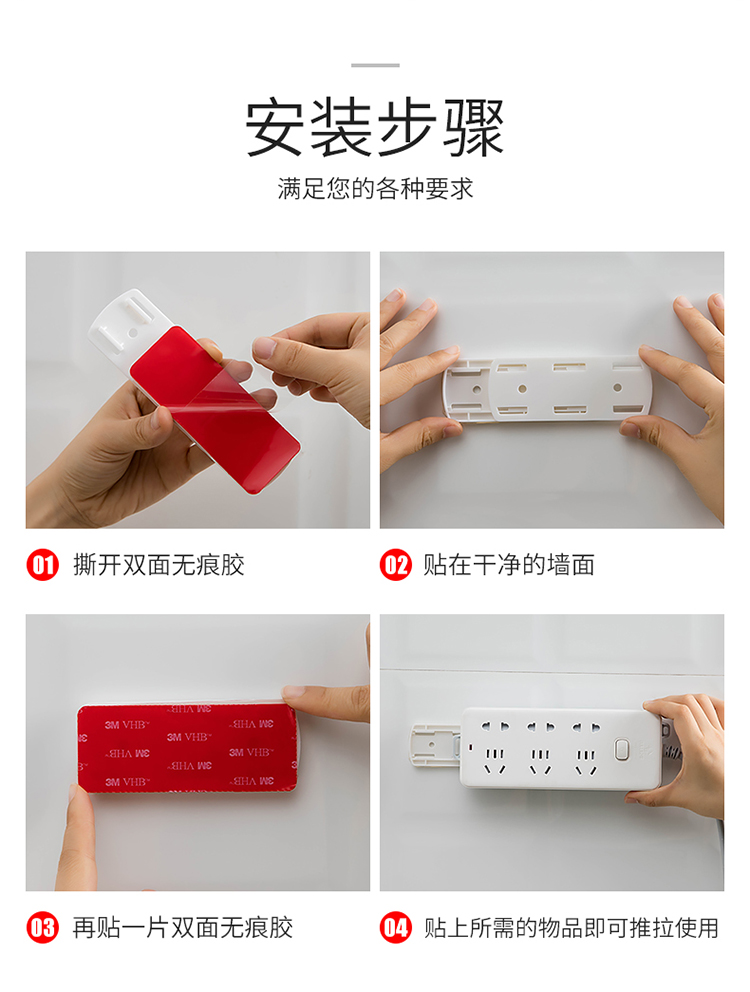 安装步骤

满足您的各种要求

01 撕开双面无痕胶

02 贴在干净的墙面

3M VHB 3M VHB 3M VHB 3M VHB 3M VHB 3M VHB 3M VHB 3M VHB 3M VHB

03 再贴一片双面无痕胶

04 贴上所需的物品即可推拉使用