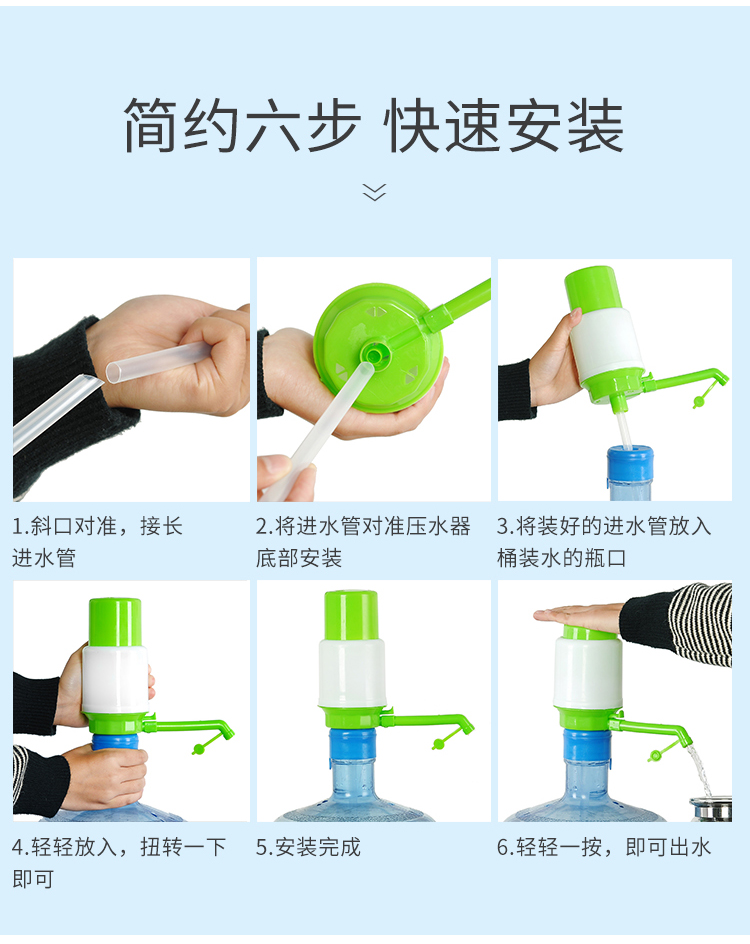 简约六步 快速安装

1.斜口对准，接长进水管

2.将进水管对准压水器底部安装

3.将装好的进水管放入桶装水的瓶口

4.轻轻放入，扭转一下即可

5.安装完成

6.轻轻一按，即可出水