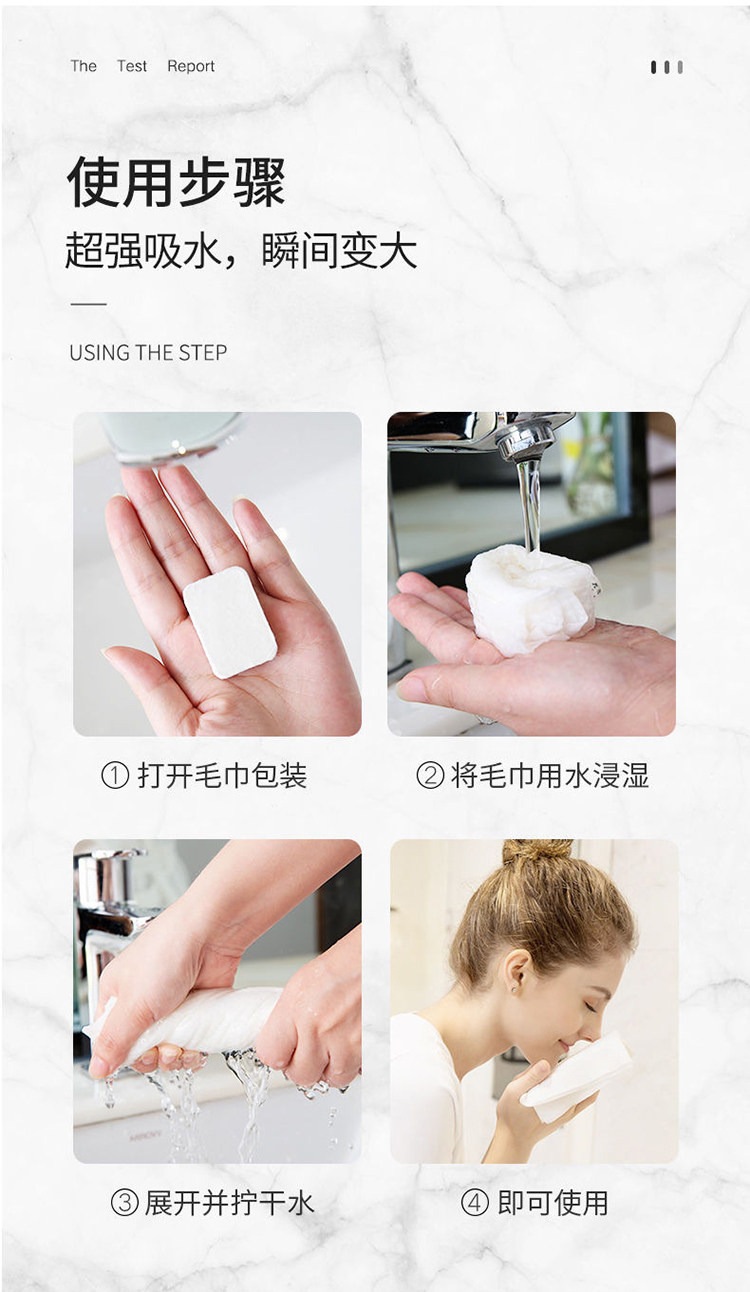 The Test Report

使用步骤

超强吸水，瞬间变大

USING THE STEP

① 打开毛巾包装

② 将毛巾用水浸湿

③ 展开并拧干水

④ 即可使用