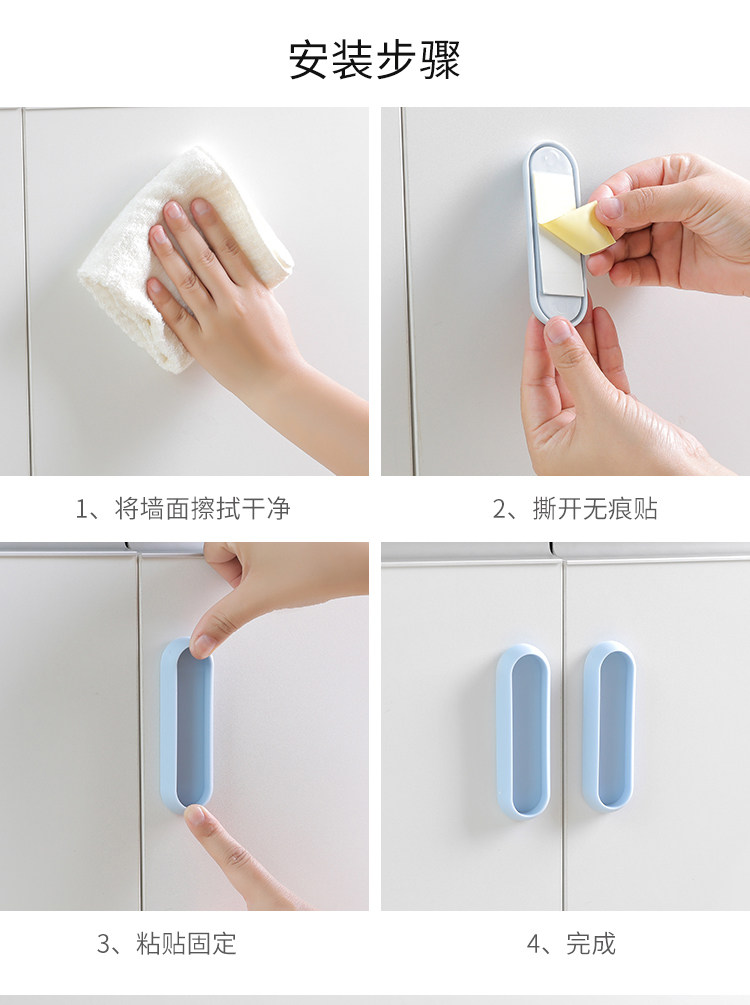 安装步骤

1、将墙面擦拭干净

2、撕开无痕贴

3、粘贴固定

4、完成