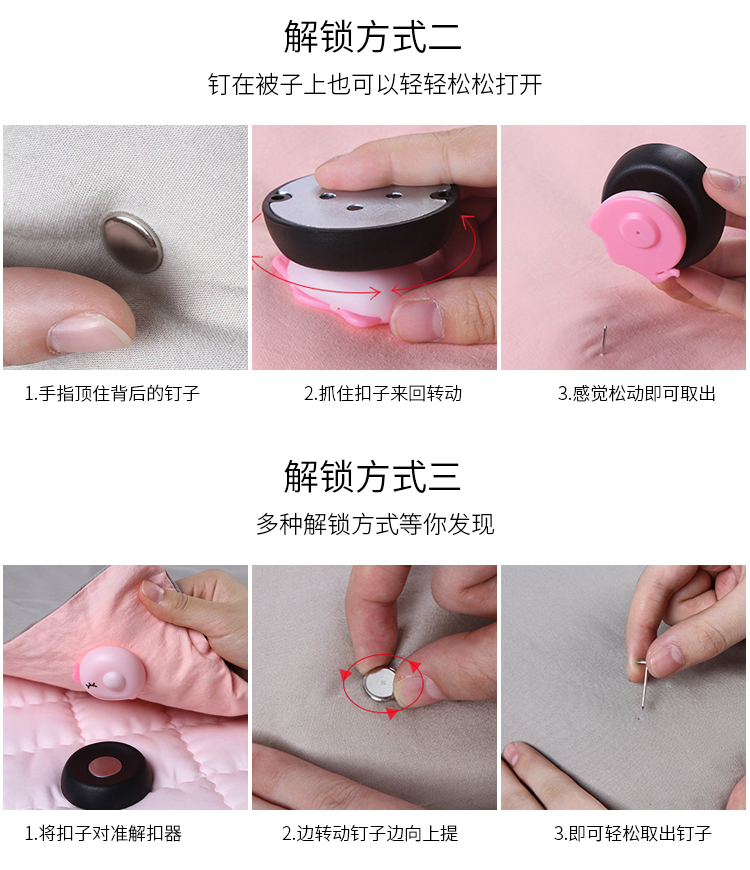 解锁方式二

钉在被子上也可以轻轻松松打开

1.手指顶住背后的钉子

2.抓住扣子来回转动

3.感觉松动即可取出

解锁方式三

多种解锁方式等你发现

1.将扣子对准解扣器

2.边转动钉子边向上提

3.即可轻松取出钉子