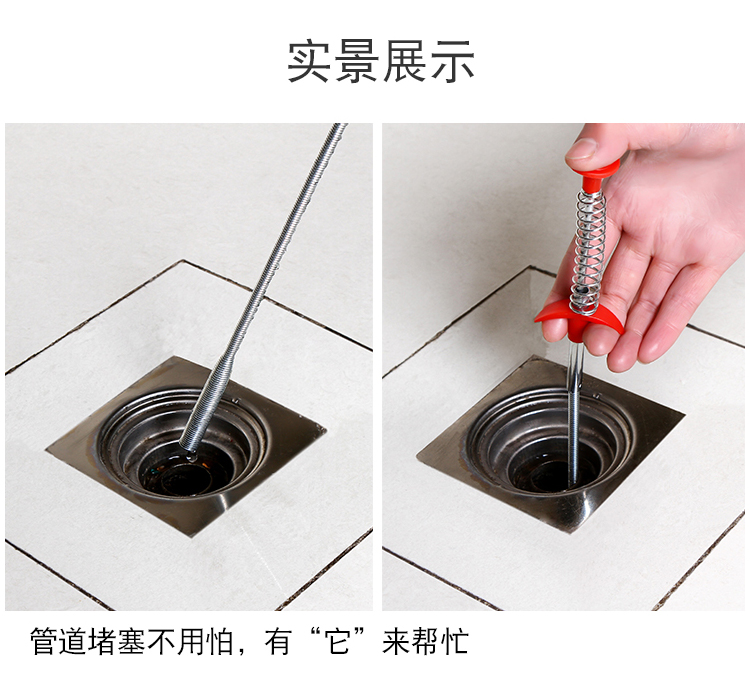 实景展示

管道堵塞不用怕，有“它”来帮忙