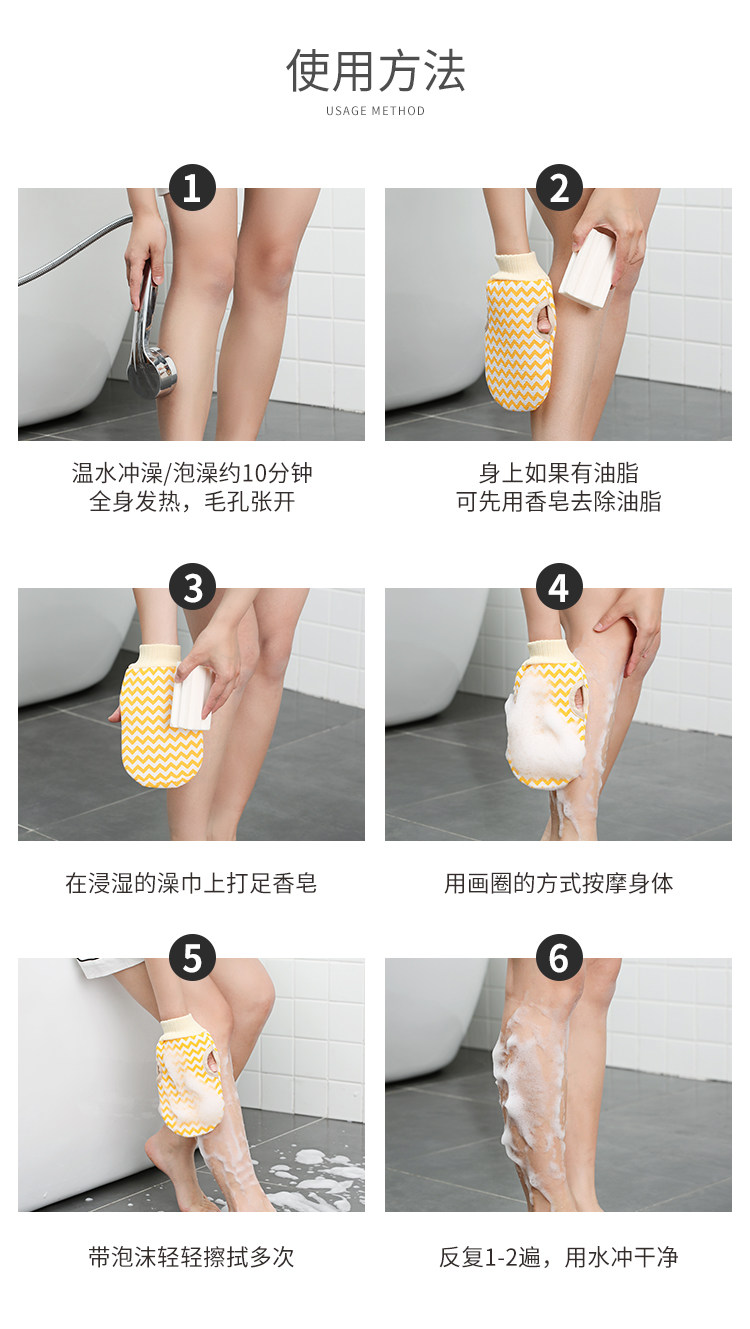 使用方法

USAGE METHOD

1

温水冲澡/泡澡约10分钟
全身发热，毛孔张开

2

身上如果有油脂
可先用香皂去除油脂

3

在浸湿的澡巾上打足香皂

4

用画圈的方式按摩身体

5

带泡沫轻轻擦拭多次

6

反复1-2遍，用水冲干净