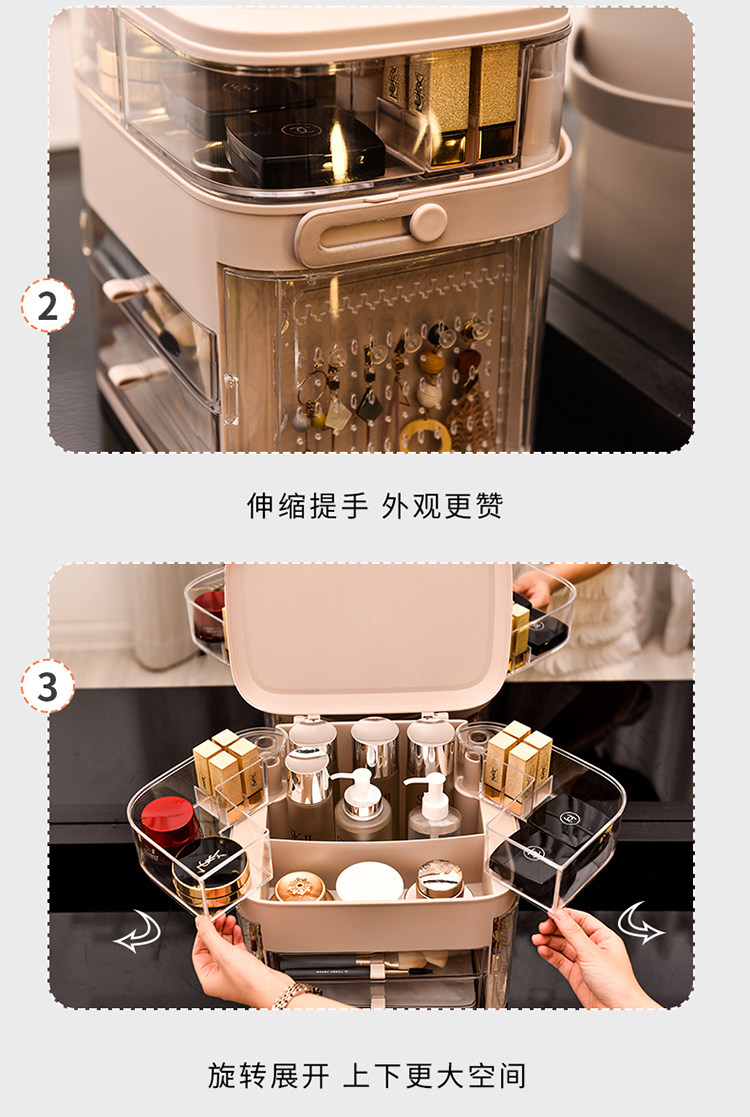 2

伸缩提手 外观更赞

3

旋转展开 上下更大空间