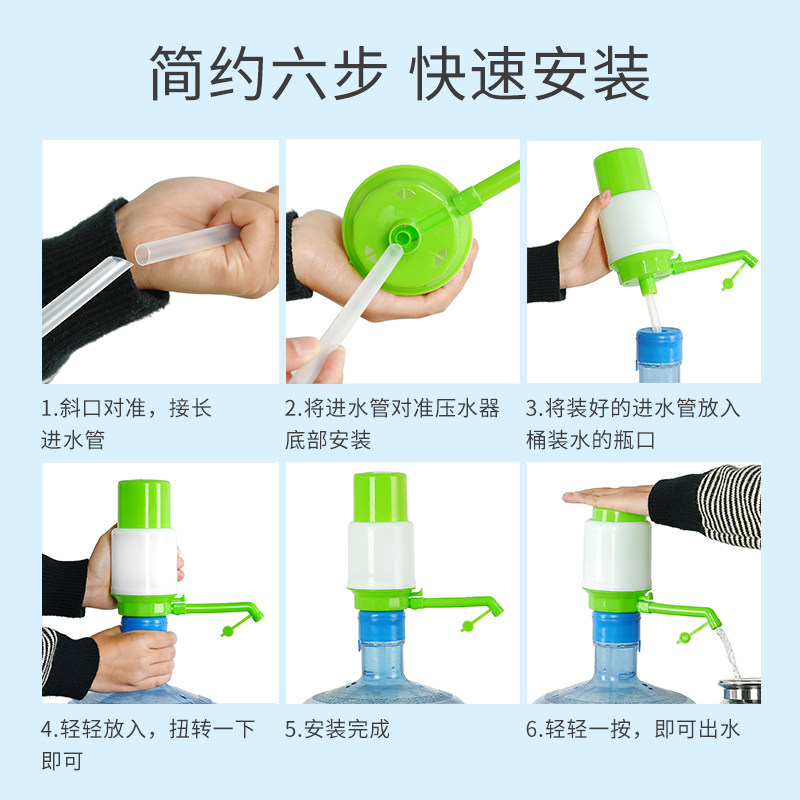 简约六步 快速安装

1.斜口对准，接长进水管

2.将进水管对准压水器底部安装

3.将装好的进水管放入桶装水的瓶口

4.轻轻放入，扭转一下即可

5.安装完成

6.轻轻一按，即可出水