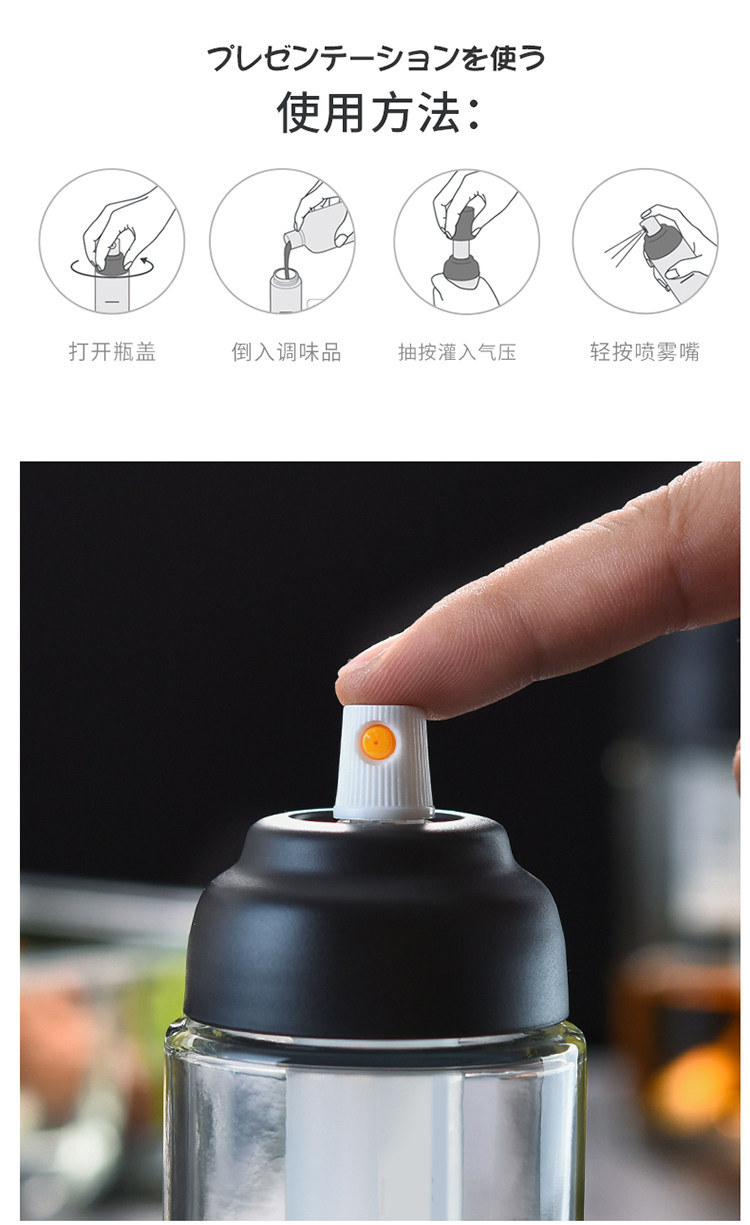 プレゼンテーションを使う
使用方法：

打开瓶盖

倒入调味品

抽按灌入气压

轻按喷雾嘴