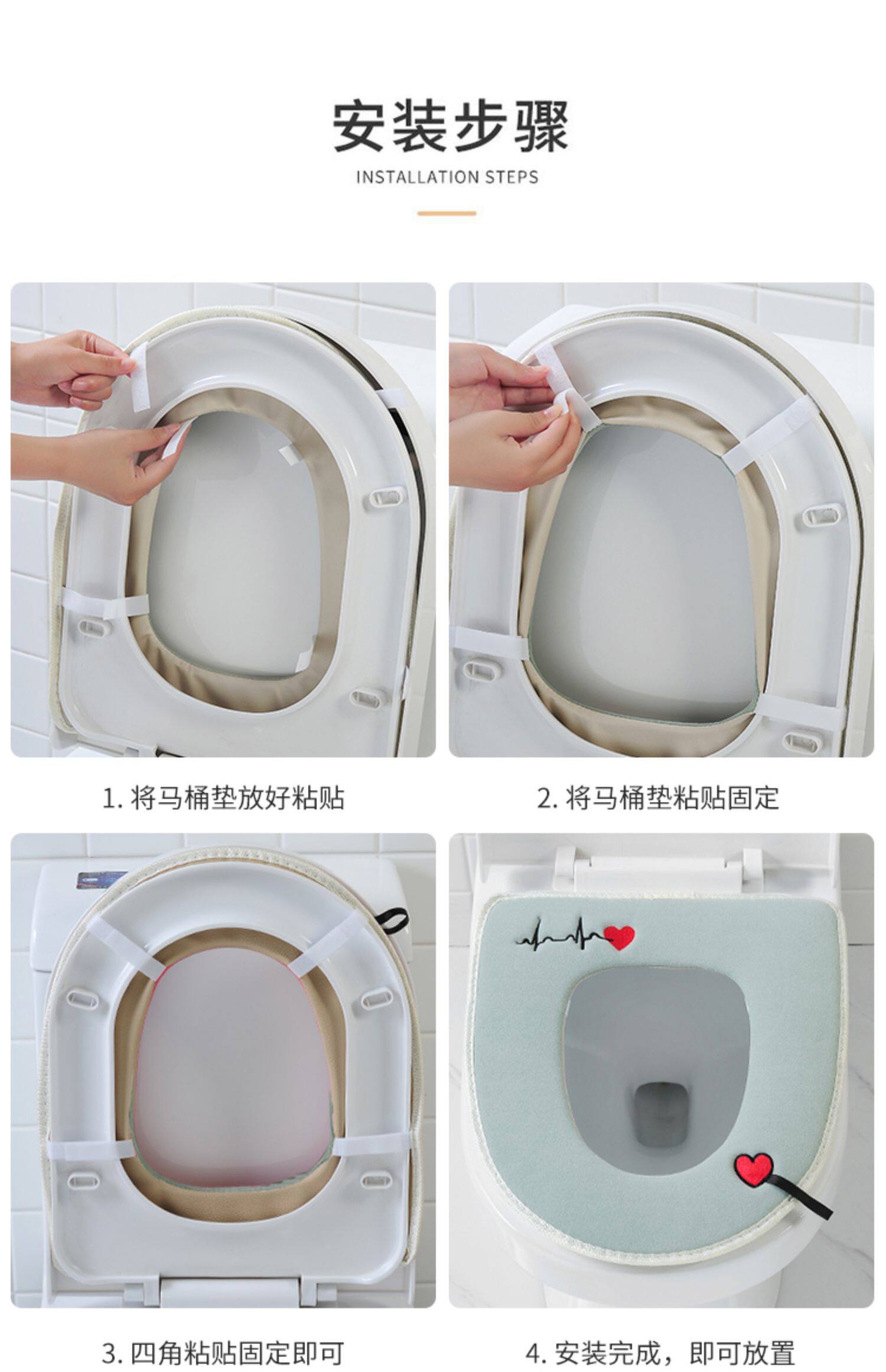 安装步骤
INSTALLATION STEPS

1. 将马桶垫放好粘贴

2. 将马桶垫粘贴固定

3. 四角粘贴固定即可

4. 安装完成，即可放置