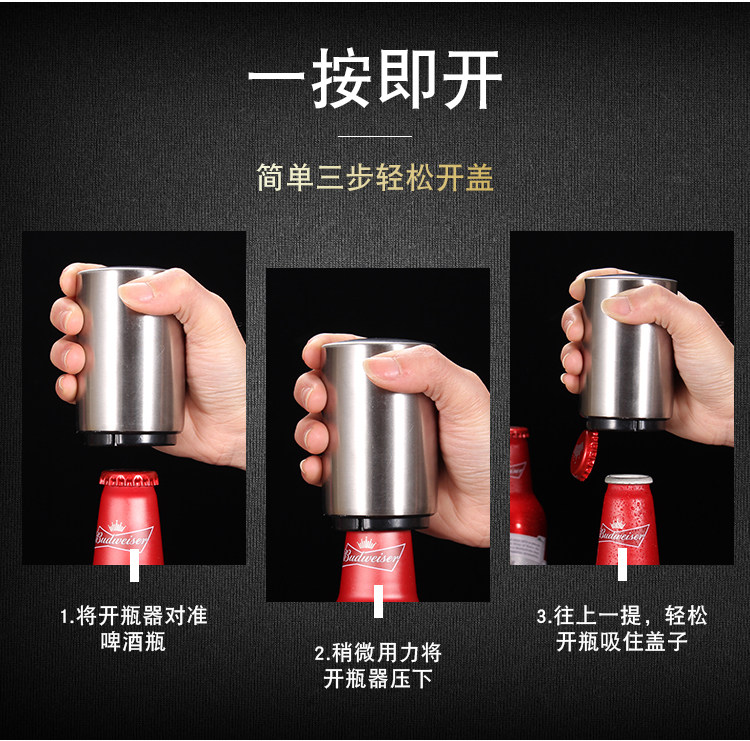 一按即开

简单三步轻松开盖

Budweiser

1.将开瓶器对准啤酒瓶

Budweiser

2.稍微用力将开瓶器压下

Budweiser

3.往上一提，轻松开瓶吸住盖子