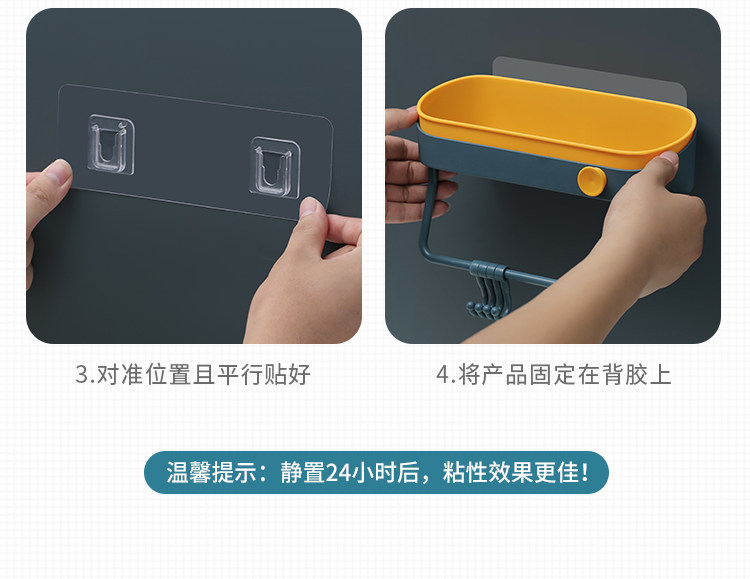 3.对准位置且平行贴好

4.将产品固定在背胶上

温馨提示：静置24小时后，粘性效果更佳！