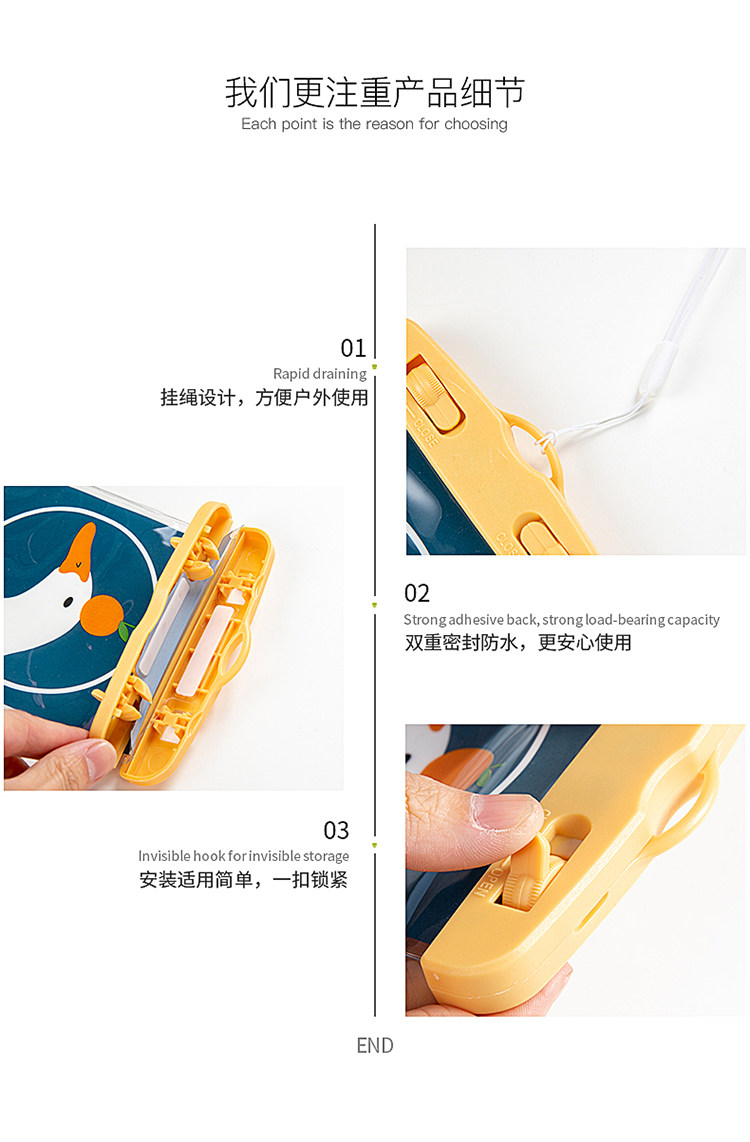 我们更注重产品细节
Each point is the reason for choosing

01
Rapid draining
挂绳设计，方便户外使用

CLOSE

CLOSE

02
Strong adhesive back, strong load-bearing capacity
双重密封防水，更安心使用

03
Invisible hook for invisible storage
安装适用简单，一扣锁紧

OPEN

END