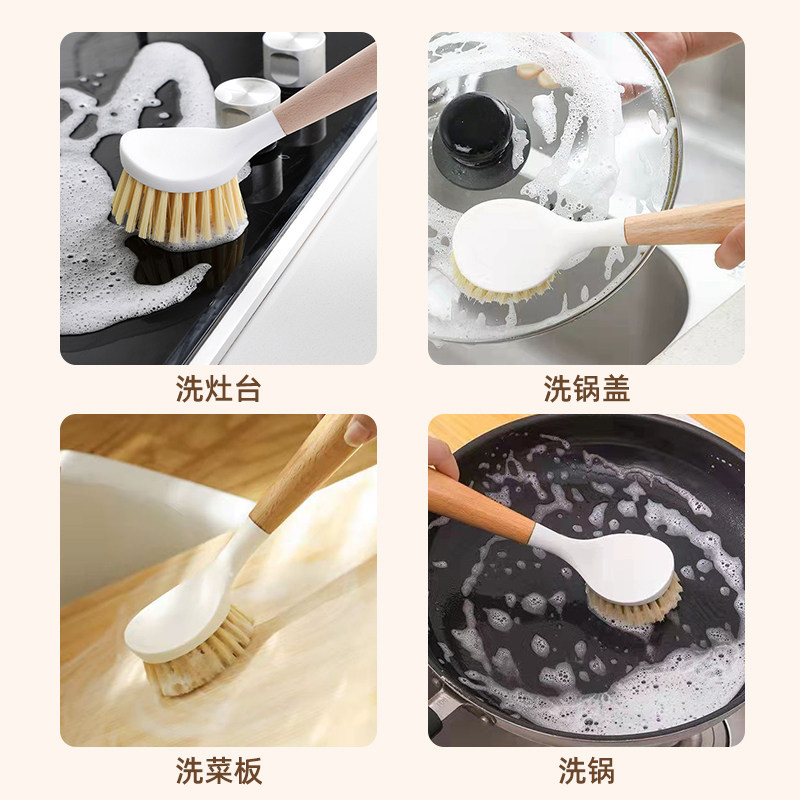 洗灶台

洗锅盖

洗菜板

洗锅