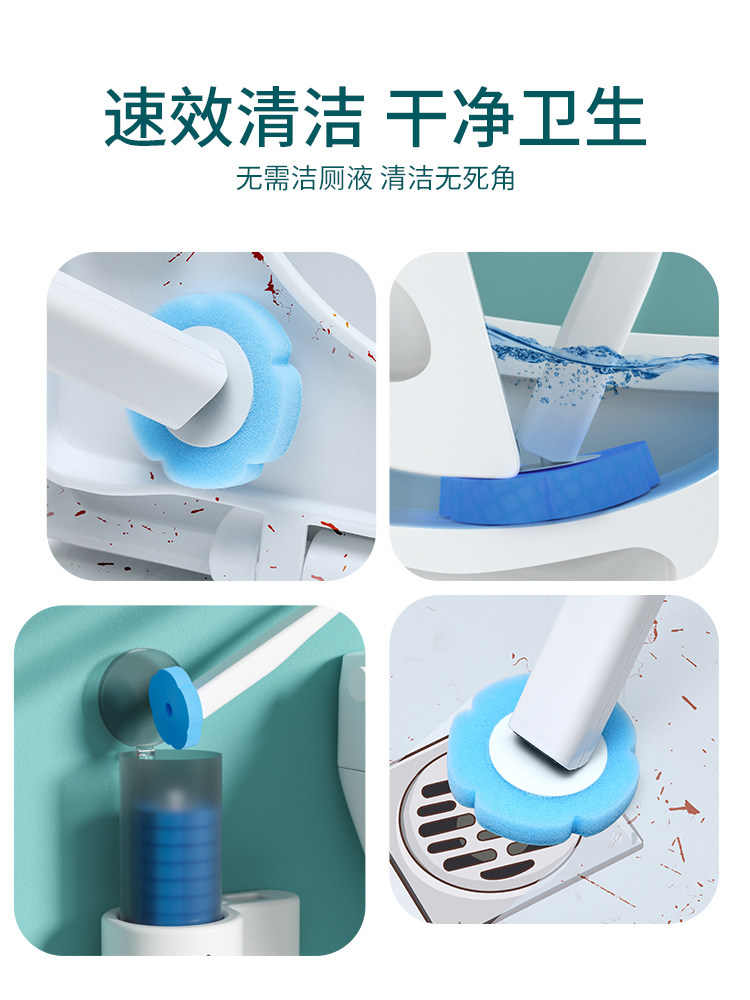 速效清洁 干净卫生

无需洁厕液 清洁无死角