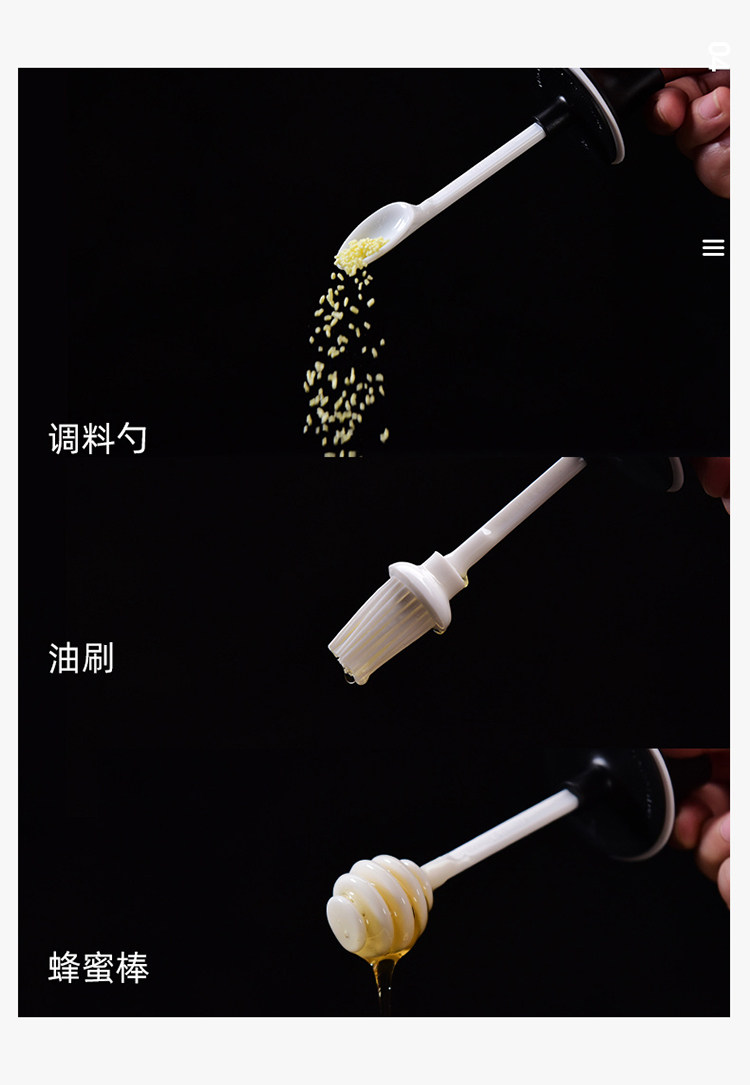 调料勺

油刷

蜂蜜棒