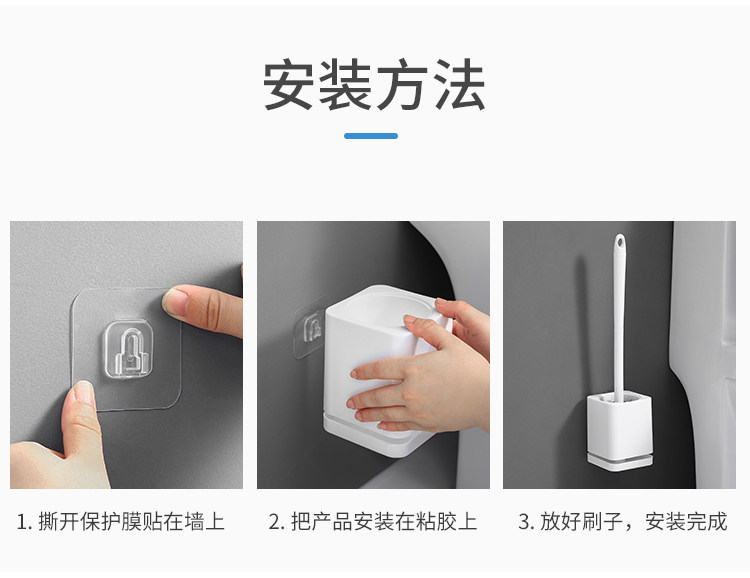 安装方法

1. 撕开保护膜贴在墙上

2. 把产品安装在粘胶上

3. 放好刷子，安装完成