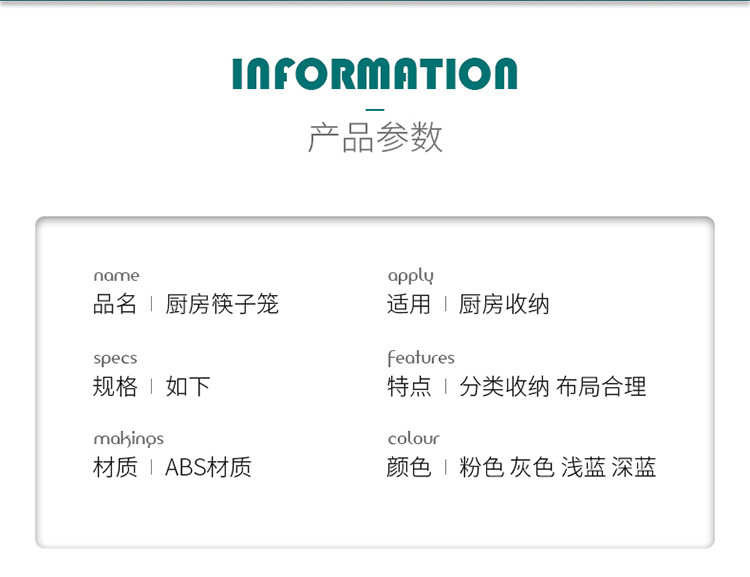 INFORMATION

产品参数

name
品名 | 厨房筷子笼

specs
规格 | 如下

makings
材质 | ABS材质

apply
适用 | 厨房收纳

features
特点 | 分类收纳 布局合理

colour
颜色 | 粉色 灰色 浅蓝 深蓝