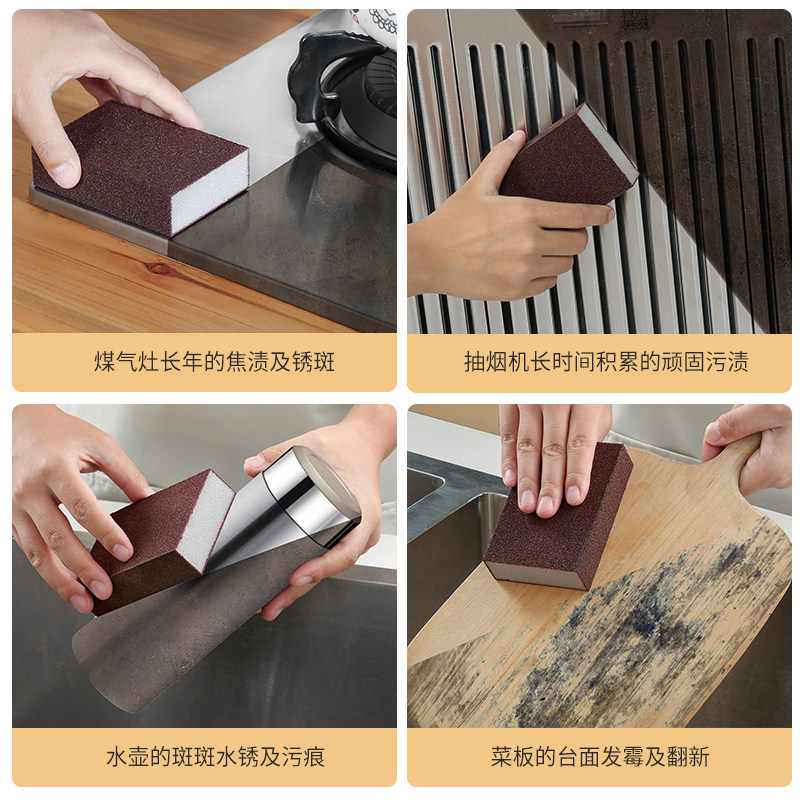 煤气灶长年的焦渍及锈斑

抽烟机长时间积累的顽固污渍

水壶的斑斑水锈及污痕

菜板的台面发霉及翻新