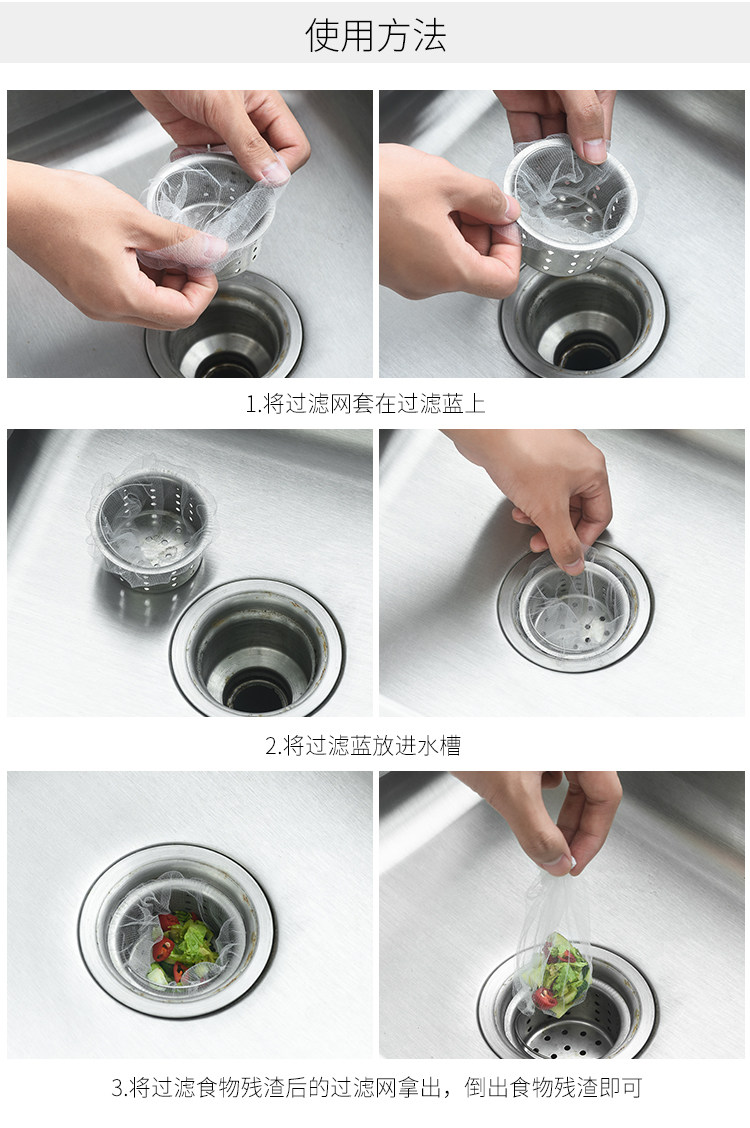 使用方法

1.将过滤网套在过滤蓝上

2.将过滤蓝放进水槽

3.将过滤食物残渣后的过滤网拿出，倒出食物残渣即可