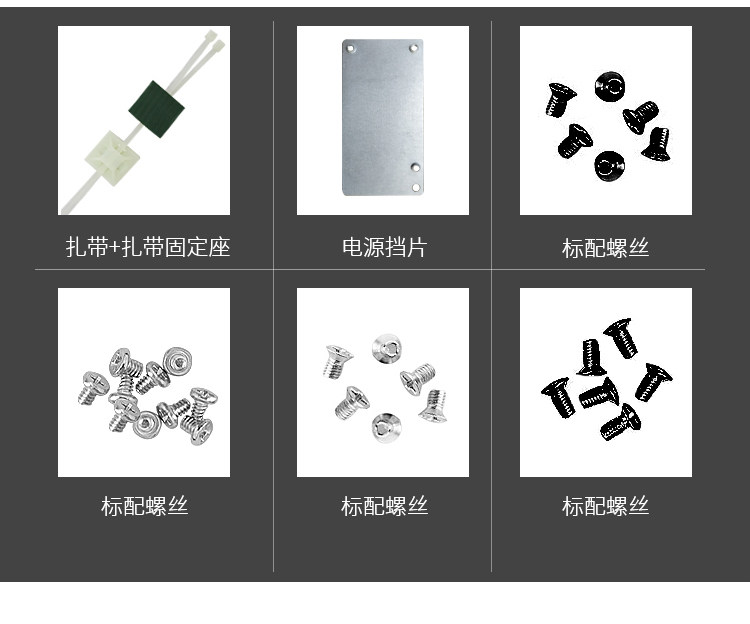 扎带+扎带固定座

电源挡片

标配螺丝

标配螺丝

标配螺丝

标配螺丝