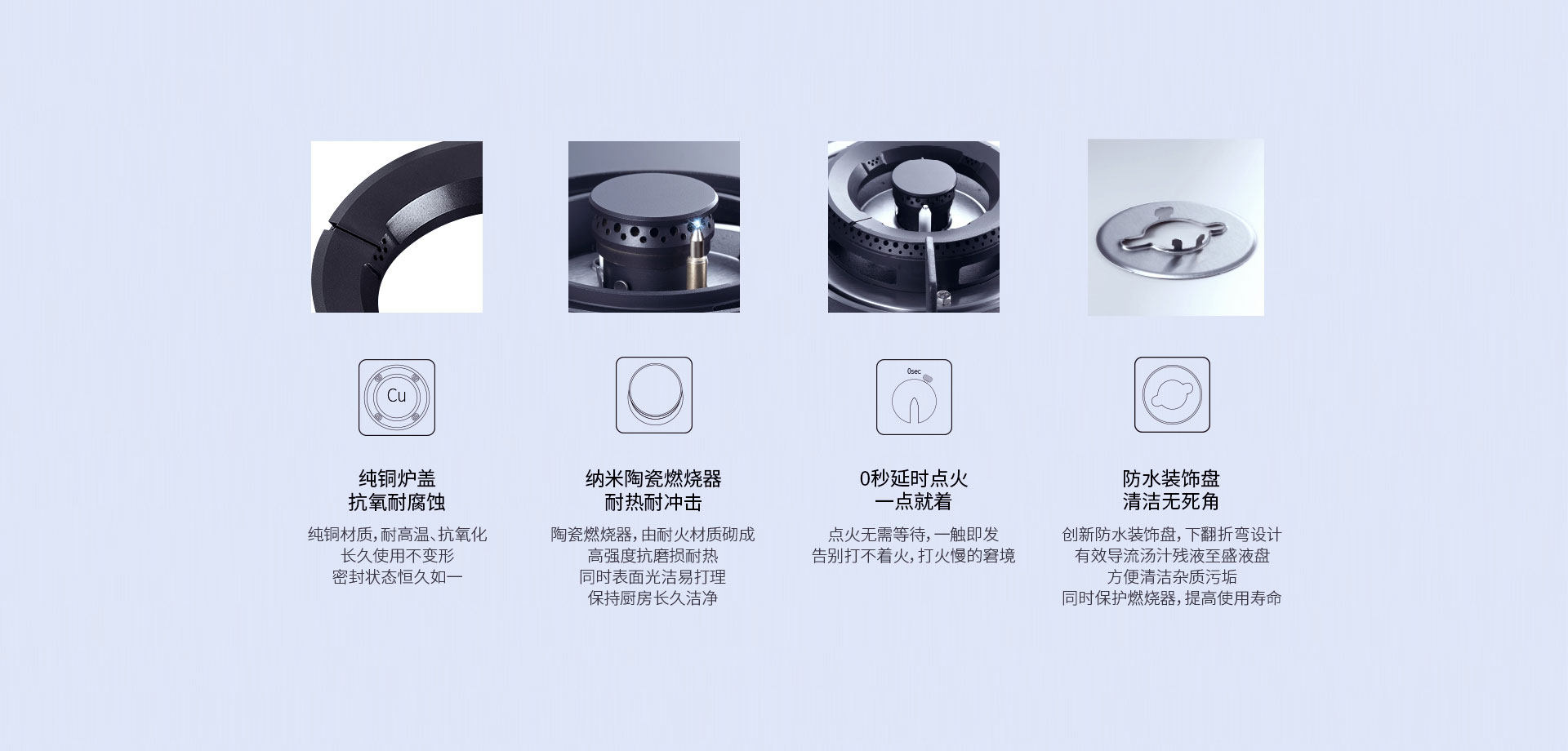 Cu

纯铜炉盖
抗氧耐腐蚀

纯铜材质，耐高温、抗氧化
长久使用不变形
密封状态恒久如一

纳米陶瓷燃烧器
耐热耐冲击

陶瓷燃烧器，由耐火材质砌成
高强度抗磨损耐热
同时表面光洁易打理
保持厨房长久洁净

0sec

0秒延时点火
一点就着

点火无需等待，一触即发
告别打不着火，打火慢的窘境

防水装饰盘
清洁无死角

创新防水装饰盘，下翻折弯设计
有效导流汤汁残液至盛液盘
方便清洁杂质污垢
同时保护燃烧器，提高使用寿命