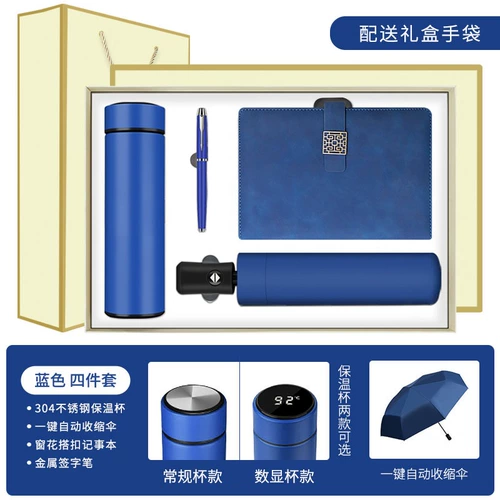 配送礼盒手袋

蓝色 四件套

• 304不锈钢保温杯
• 一键自动收缩伞
• 窗花搭扣记事本
• 金属签字笔

52℃

常规杯款

数显杯款

保温杯两款可选

一键自动收缩伞