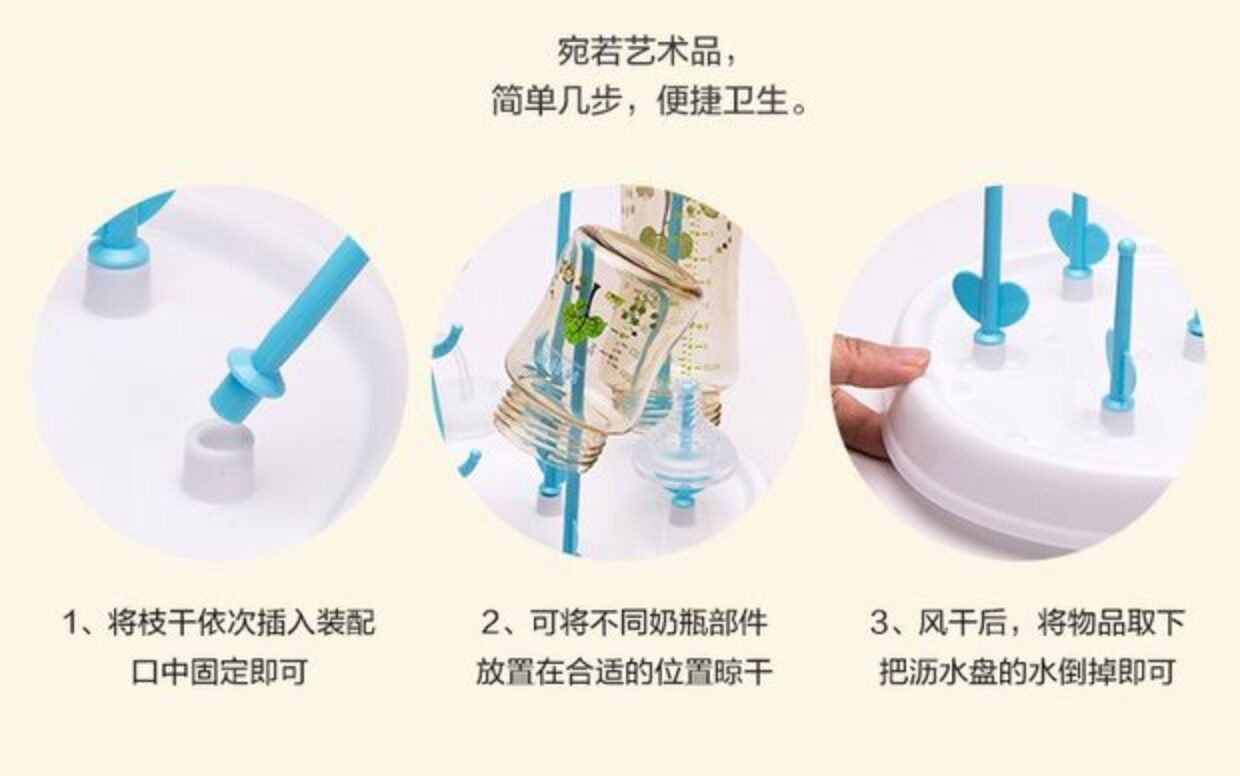 宛若艺术品，
简单几步，便捷卫生。

1、将枝干依次插入装配口中固定即可

2、可将不同奶瓶部件放置在合适的位置晾干

3、风干后，将物品取下把沥水盘的水倒掉即可