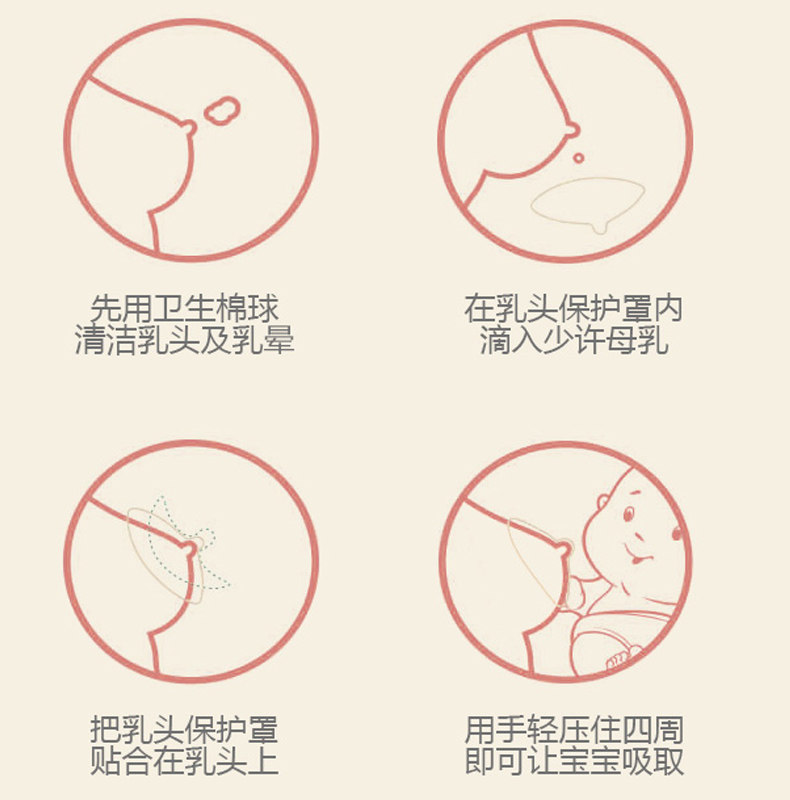 先用卫生棉球
清洁乳头及乳晕

在乳头保护罩内
滴入少许母乳

把乳头保护罩
贴合在乳头上

用手轻压住四周
即可让宝宝吸取