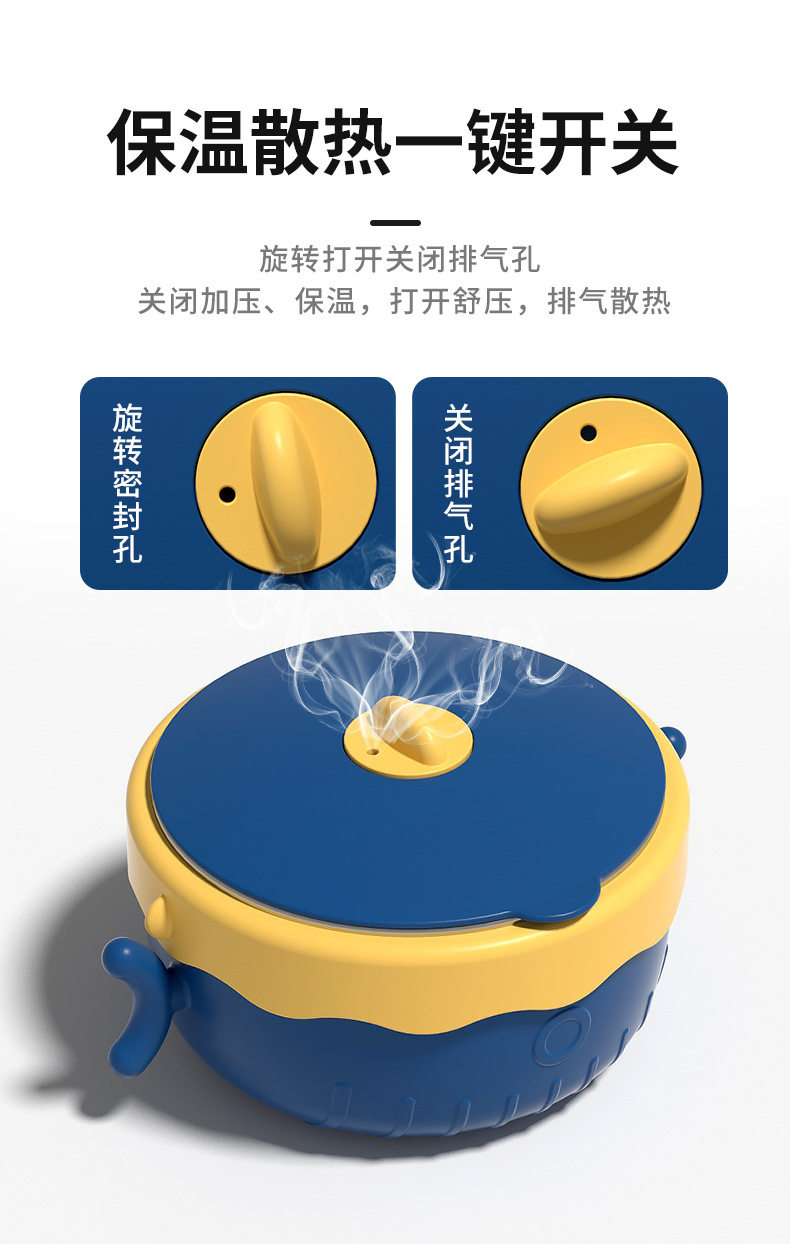 保温散热一键开关

旋转打开关闭排气孔
关闭加压、保温，打开舒压，排气散热

旋转密封孔

关闭排气孔