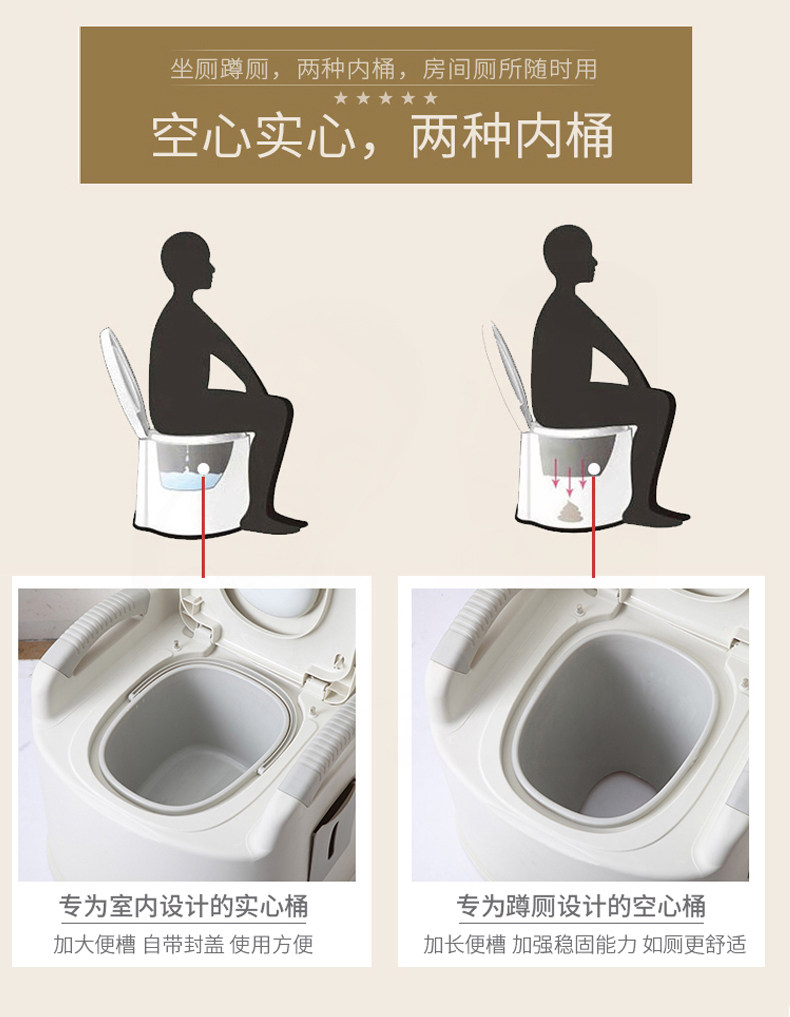 坐厕蹲厕，两种内桶，房间厕所随时用

★★★★★

空心实心，两种内桶

专为室内设计的实心桶

加大便槽 自带封盖 使用方便

专为蹲厕设计的空心桶

加长便槽 加强稳固能力 如厕更舒适