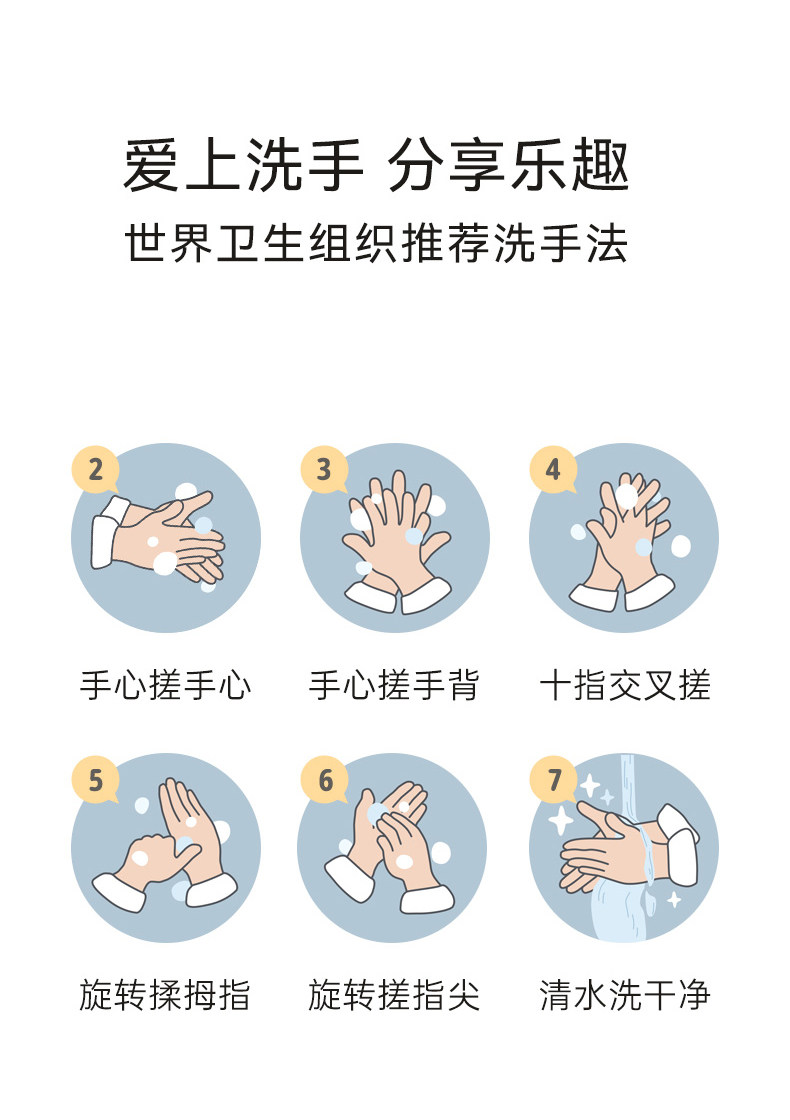 爱上洗手 分享乐趣
世界卫生组织推荐洗手法

2
手心搓手心

3
手心搓手背

4
十指交叉搓

5
旋转揉拇指

6
旋转搓指尖

7
清水洗干净